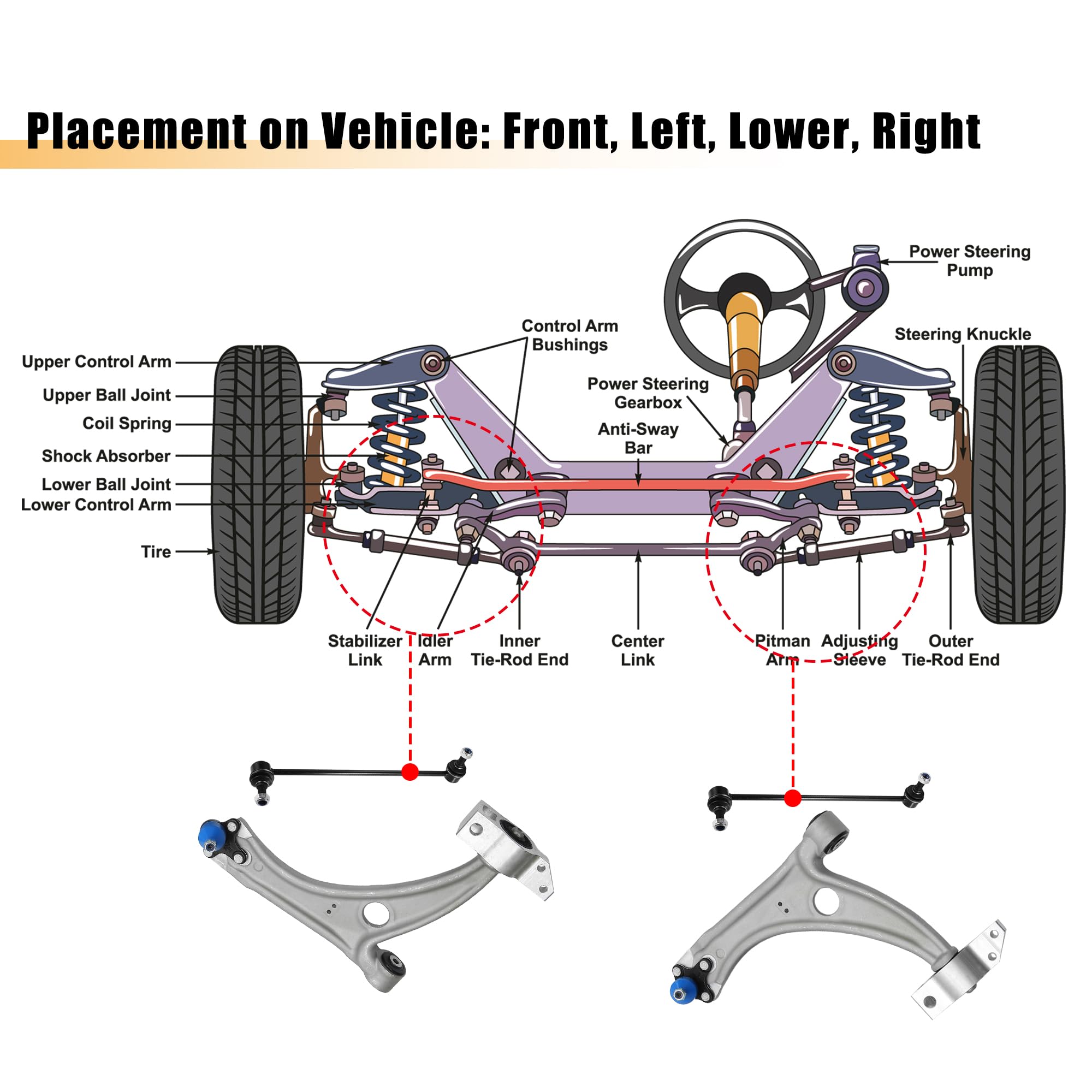 Placement on Vehicle: Front, Left, Lower, Right

Power Steering Pump

Control Arm Bushings

Steering Knuckle

Upper Control Arm

Upper Ball Joint

Coil Spring

Shock Absorber

Lower Ball Joint

Lower Control Arm

Tire

Power Steering Gearbox

Anti-Sway Bar

Stabilizer Link

Idler Arm

Inner Tie-Rod End

Center Link

Pitman Arm

Adjusting Sleeve

Outer Tie-Rod End