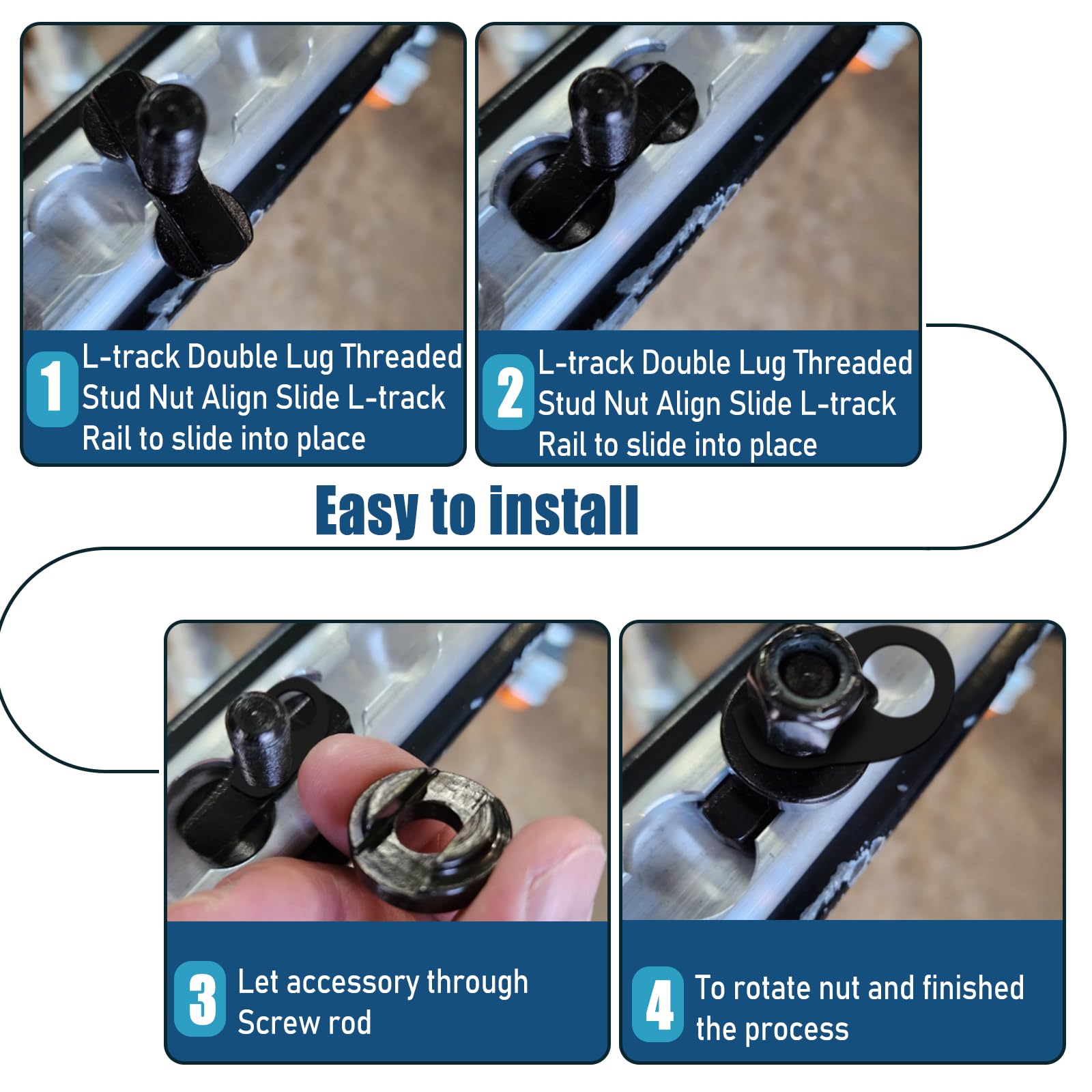 1 L-track Double Lug Threaded Stud Nut Align Slide L-track Rail to slide into place

2 L-track Double Lug Threaded Stud Nut Align Slide L-track Rail to slide into place

Easy to install

3 Let accessory through Screw rod

4 To rotate nut and finished the process