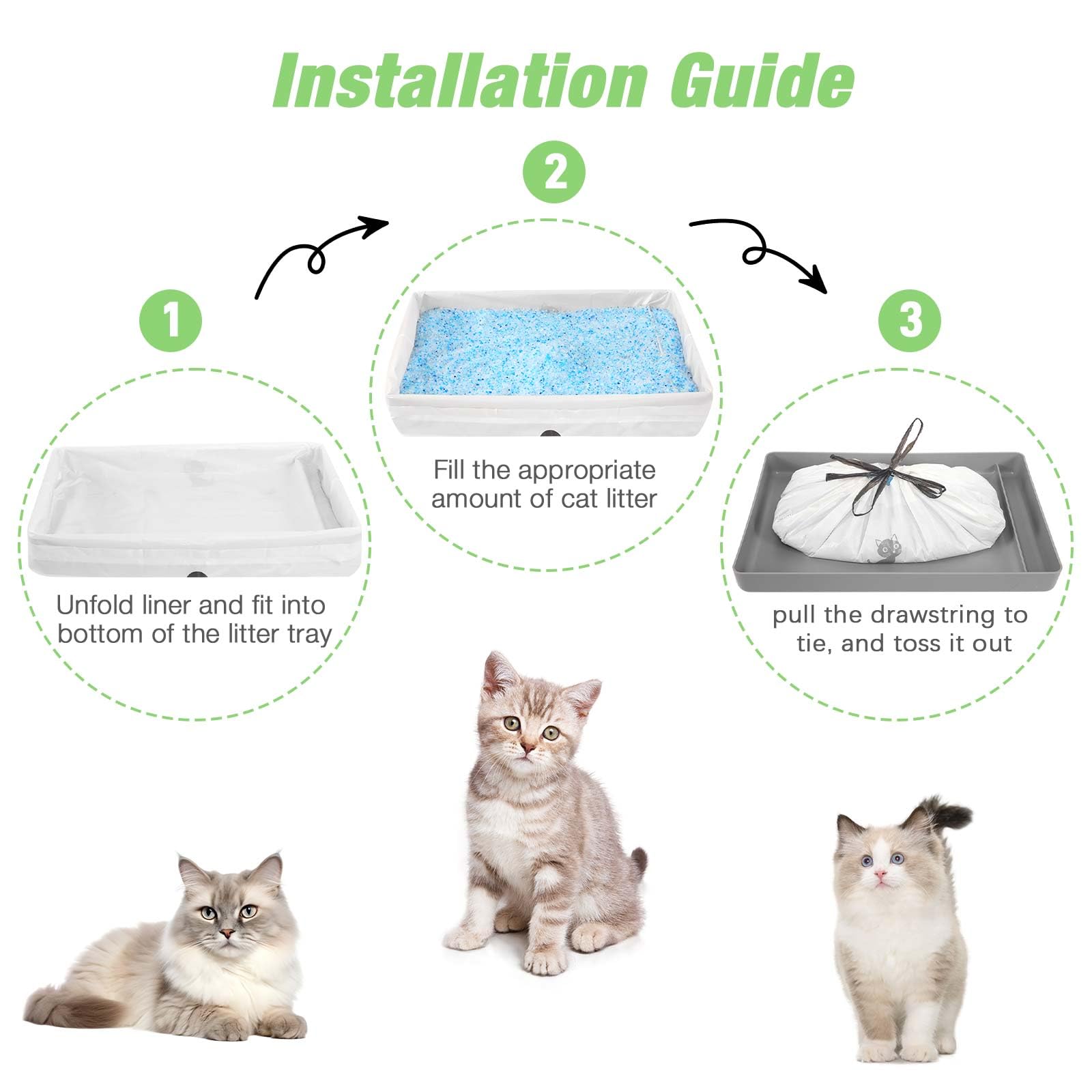 Installation Guide

1

Unfold liner and fit into bottom of the litter tray

2

Fill the appropriate amount of cat litter

3

pull the drawstring to tie, and toss it out