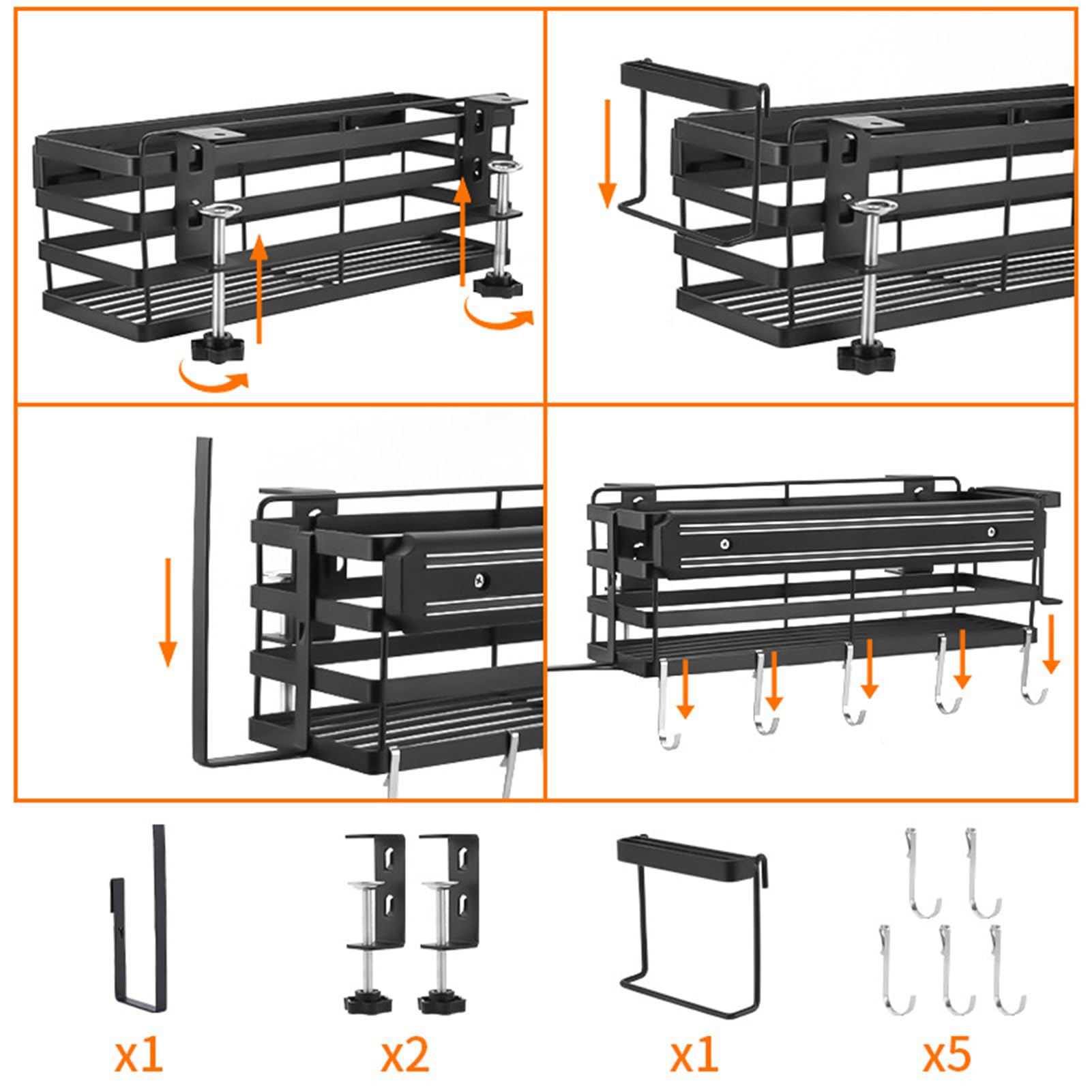 x1

x2

x1

x5