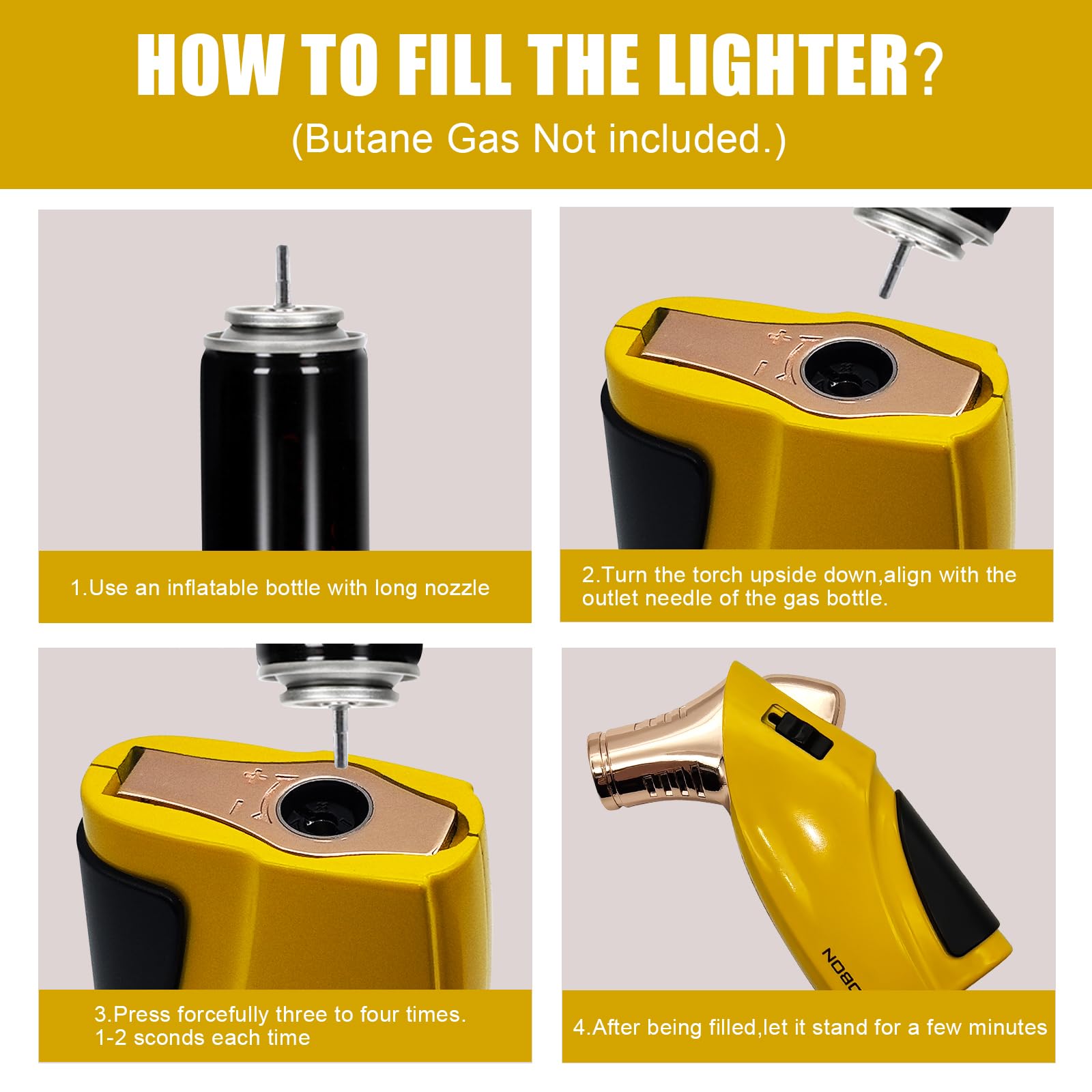 HOW TO FILL THE LIGHTER?
(Butane Gas Not included.)

1.Use an inflatable bottle with long nozzle

2.Turn the torch upside down,align with the outlet needle of the gas bottle.

3.Press forcefully three to four times. 1-2 sconds each time

NOBO

4.After being filled,let it stand for a few minutes