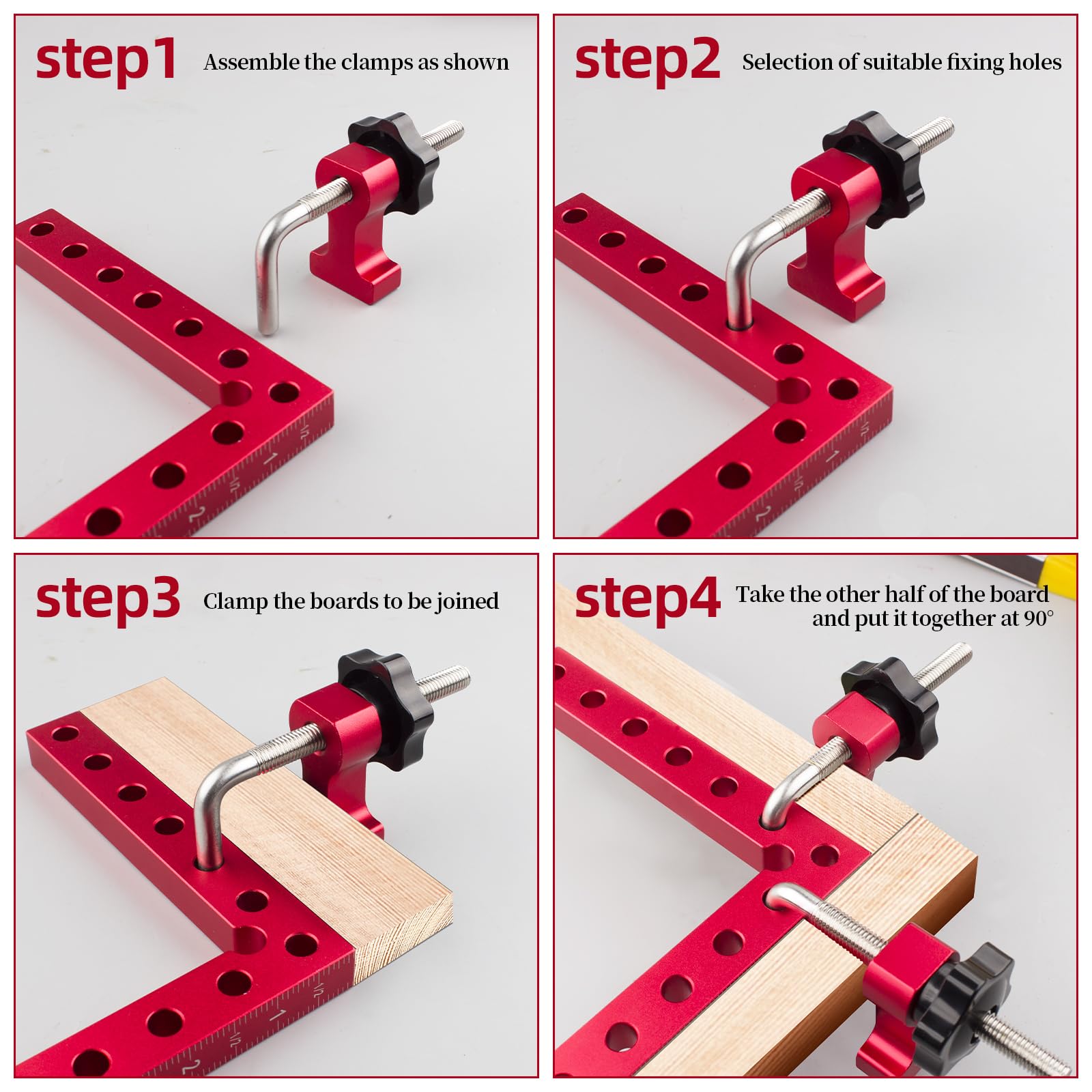 step1 Assemble the clamps as shown

step2 Selection of suitable fixing holes

step3 Clamp the boards to be joined

step4 Take the other half of the board and put it together at 90°