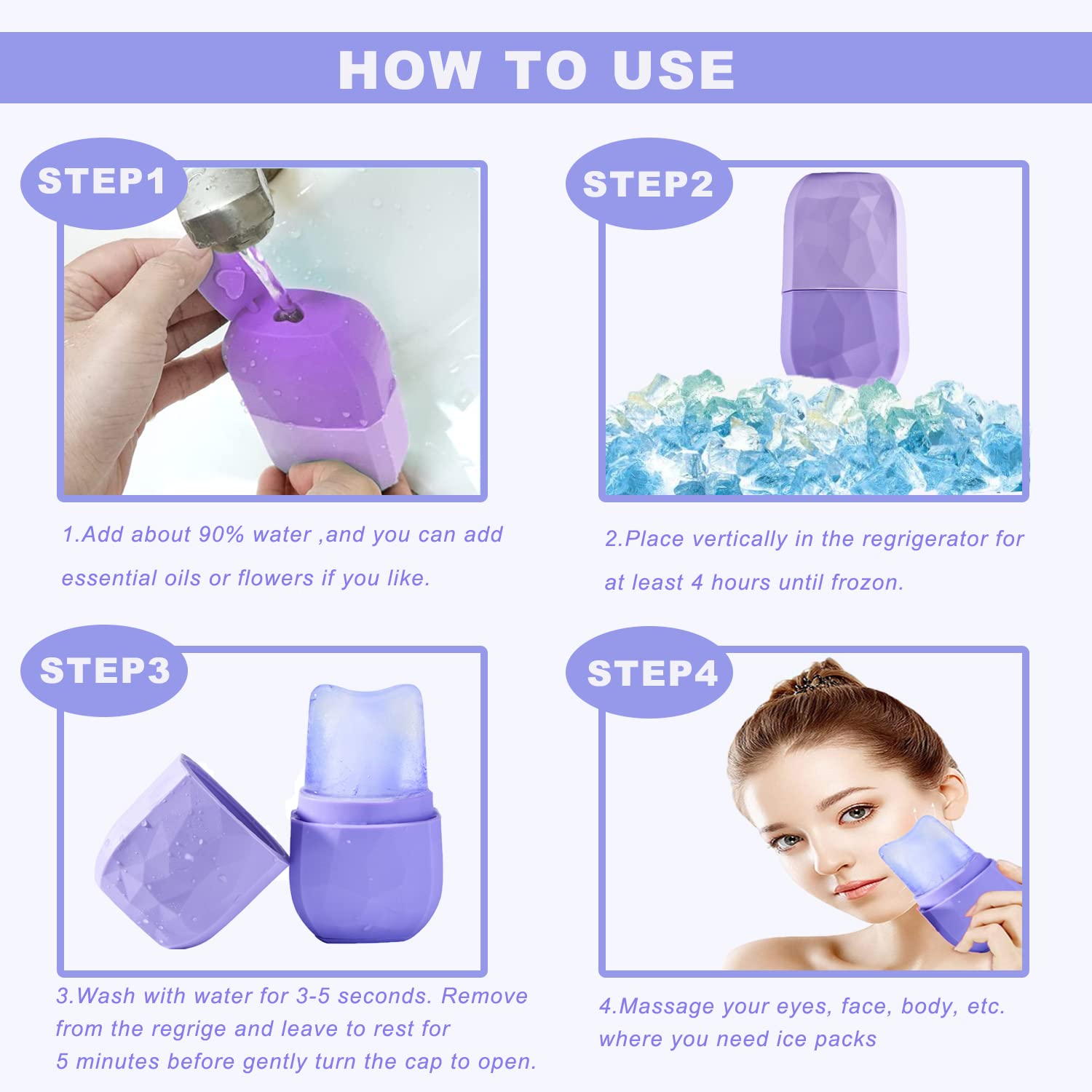 HOW TO USE

STEP1

1.Add about 90% water ,and you can add essential oils or flowers if you like.

STEP2

2.Place vertically in the regrigerator for at least 4 hours until frozon.

STEP3

3.Wash with water for 3-5 seconds. Remove from the regrige and leave to rest for 5 minutes before gently turn the cap to open.

STEP4

4.Massage your eyes, face, body, etc. where you need ice packs