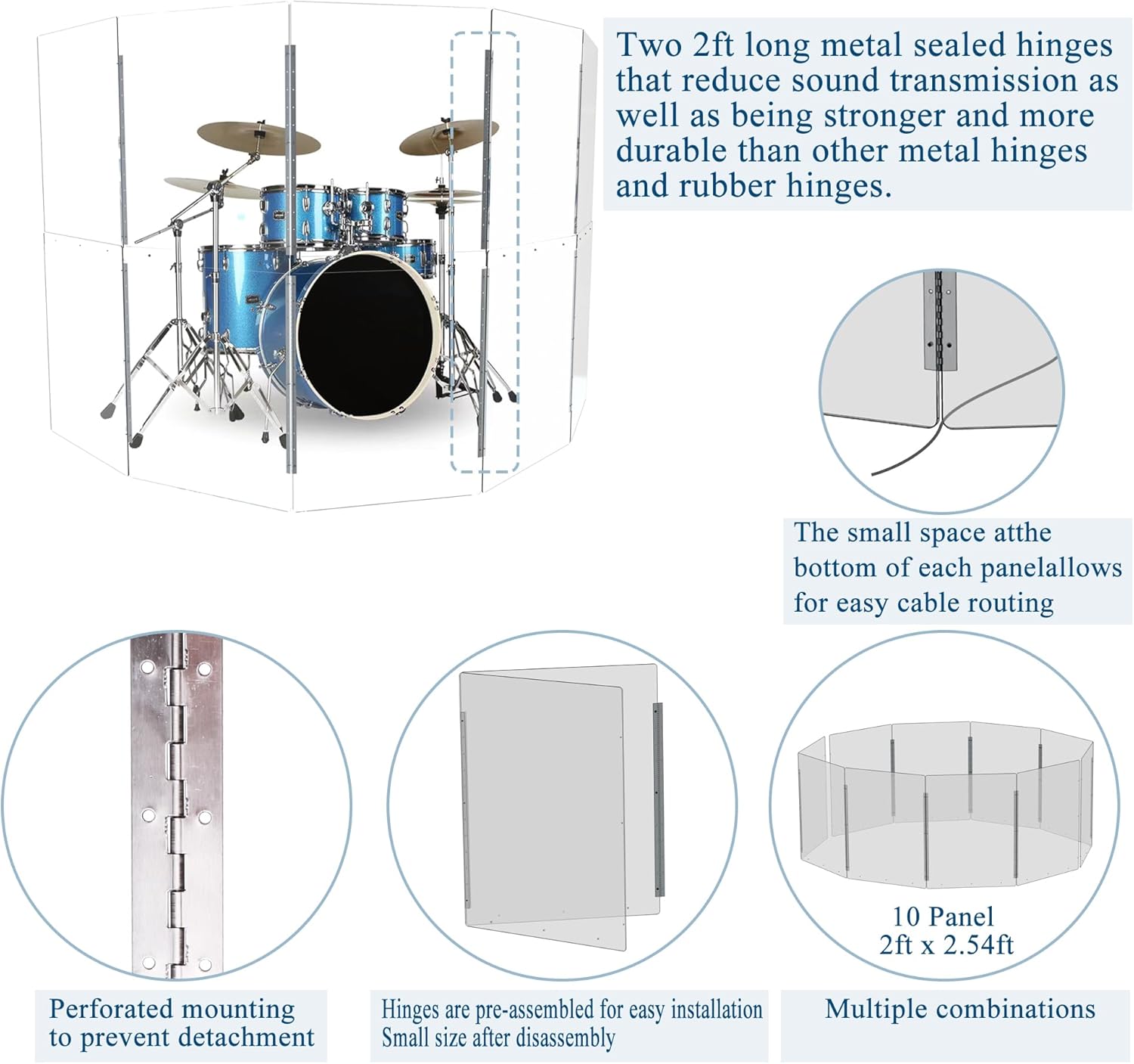 Two 2ft long metal sealed hinges that reduce sound transmission as well as being stronger and more durable than other metal hinges and rubber hinges.

The small space atthe bottom of each panelallows for easy cable routing

10 Panel
2ft x 2.54ft

Perforated mounting to prevent detachment

Hinges are pre-assembled for easy installation
Small size after disassembly

Multiple combinations