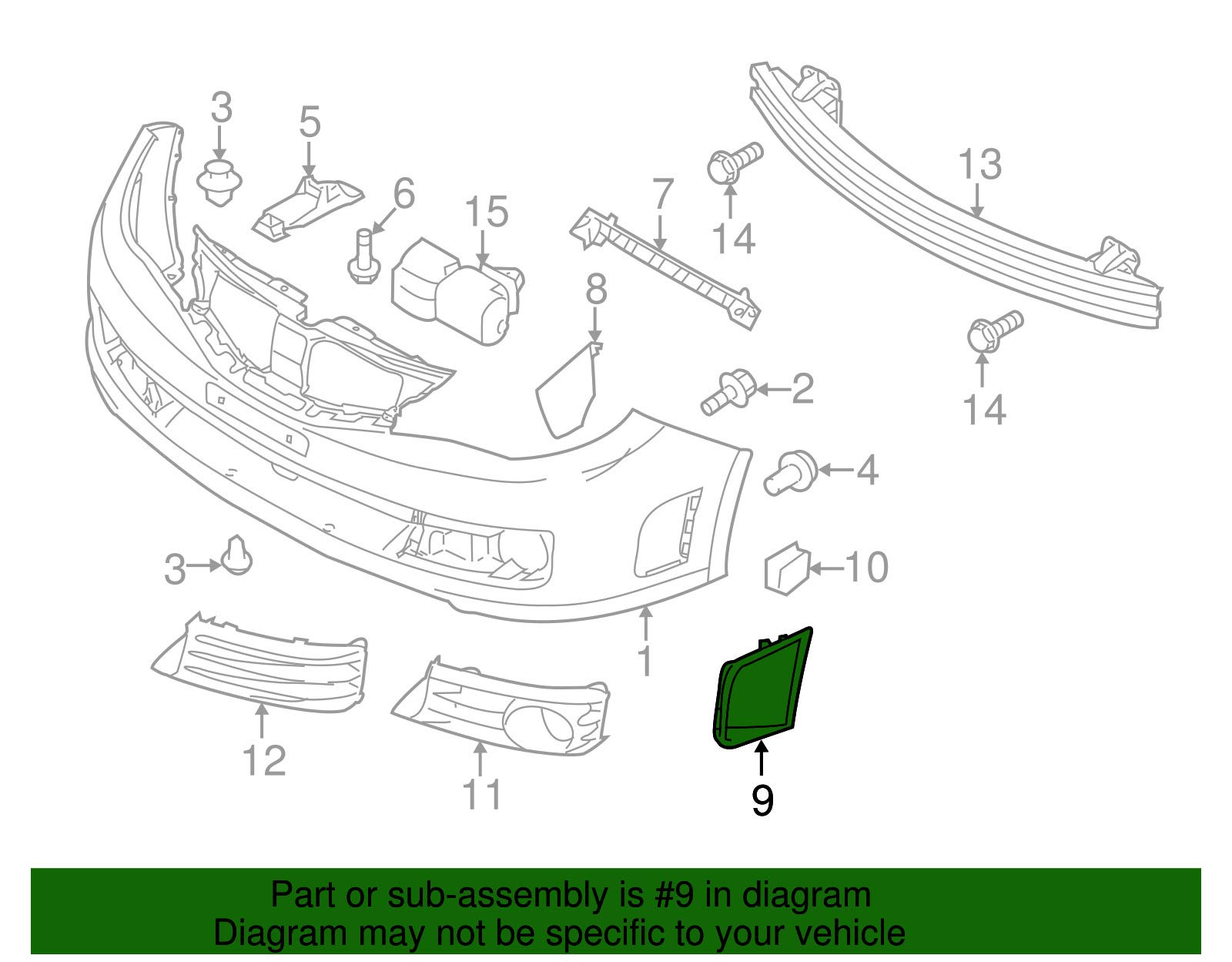 3
5
6
15
7
14
13
8
2
14
4
3
10
1
12
11
9

Part or sub-assembly is #9 in diagram
Diagram may not be specific to your vehicle