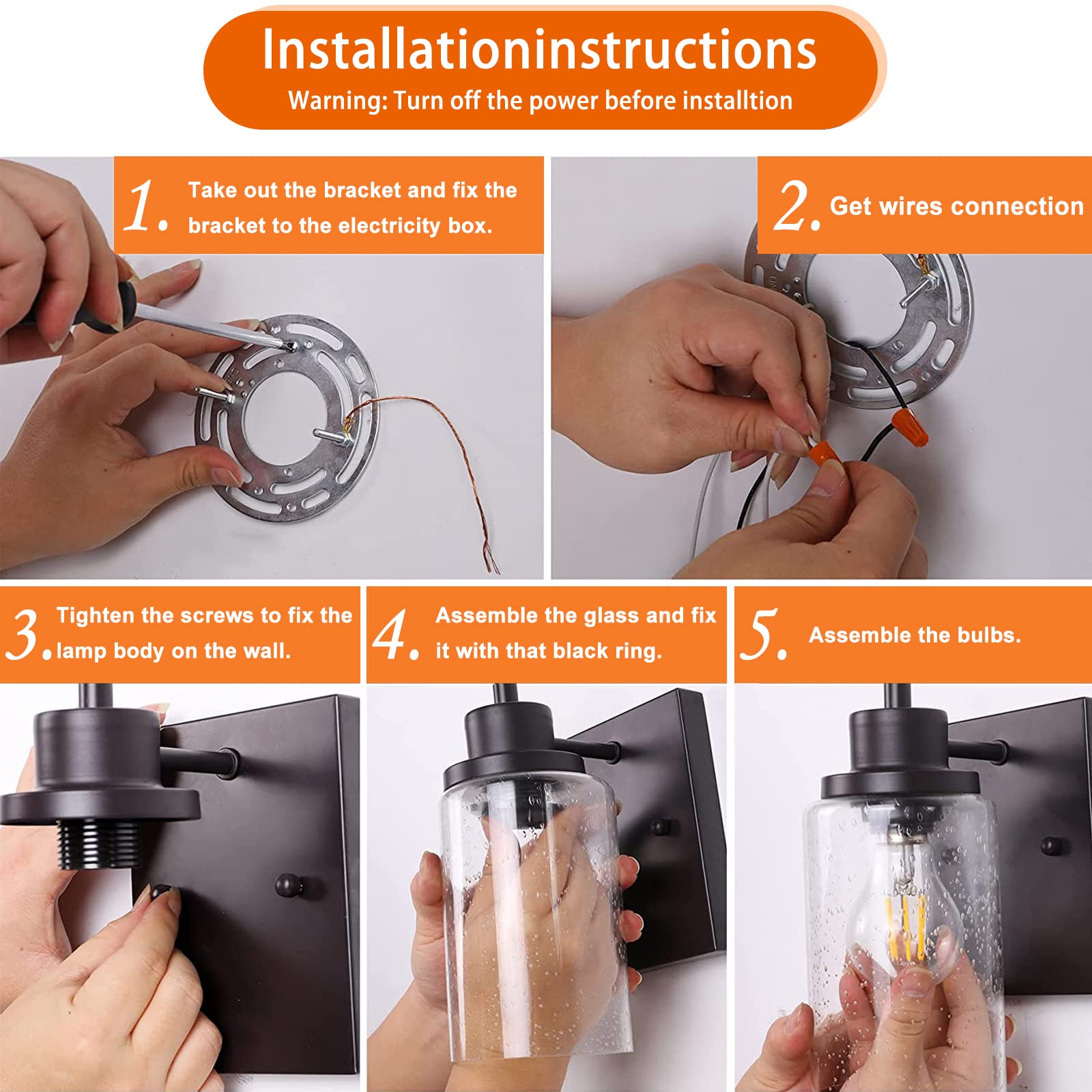 Installationinstructions

Warning: Turn off the power before installtion

1. Take out the bracket and fix the bracket to the electricity box.

2. Get wires connection

3. Tighten the screws to fix the lamp body on the wall.

4. Assemble the glass and fix it with that black ring.

5. Assemble the bulbs.