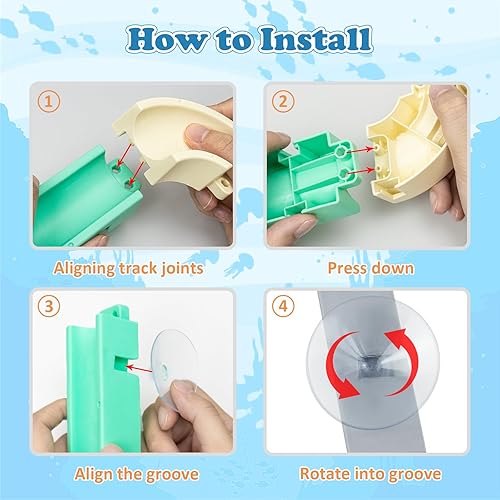 How to Install

1

Aligning track joints

2

Press down

3

Align the groove

4

Rotate into groove