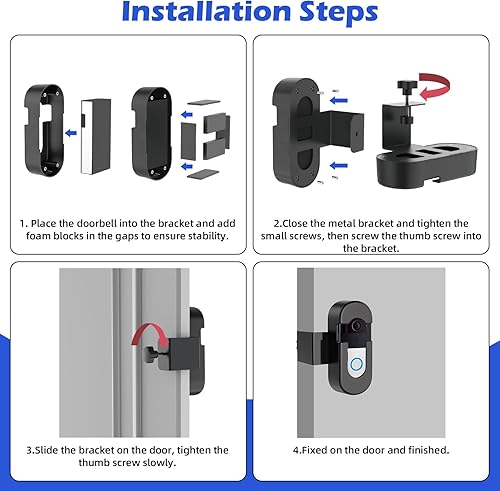 Installation Steps

1. Place the doorbell into the bracket and add foam blocks in the gaps to ensure stability.

2.Close the metal bracket and tighten the small screws, then screw the thumb screw into the bracket.

3.Slide the bracket on the door, tighten the thumb screw slowly.

4.Fixed on the door and finished.