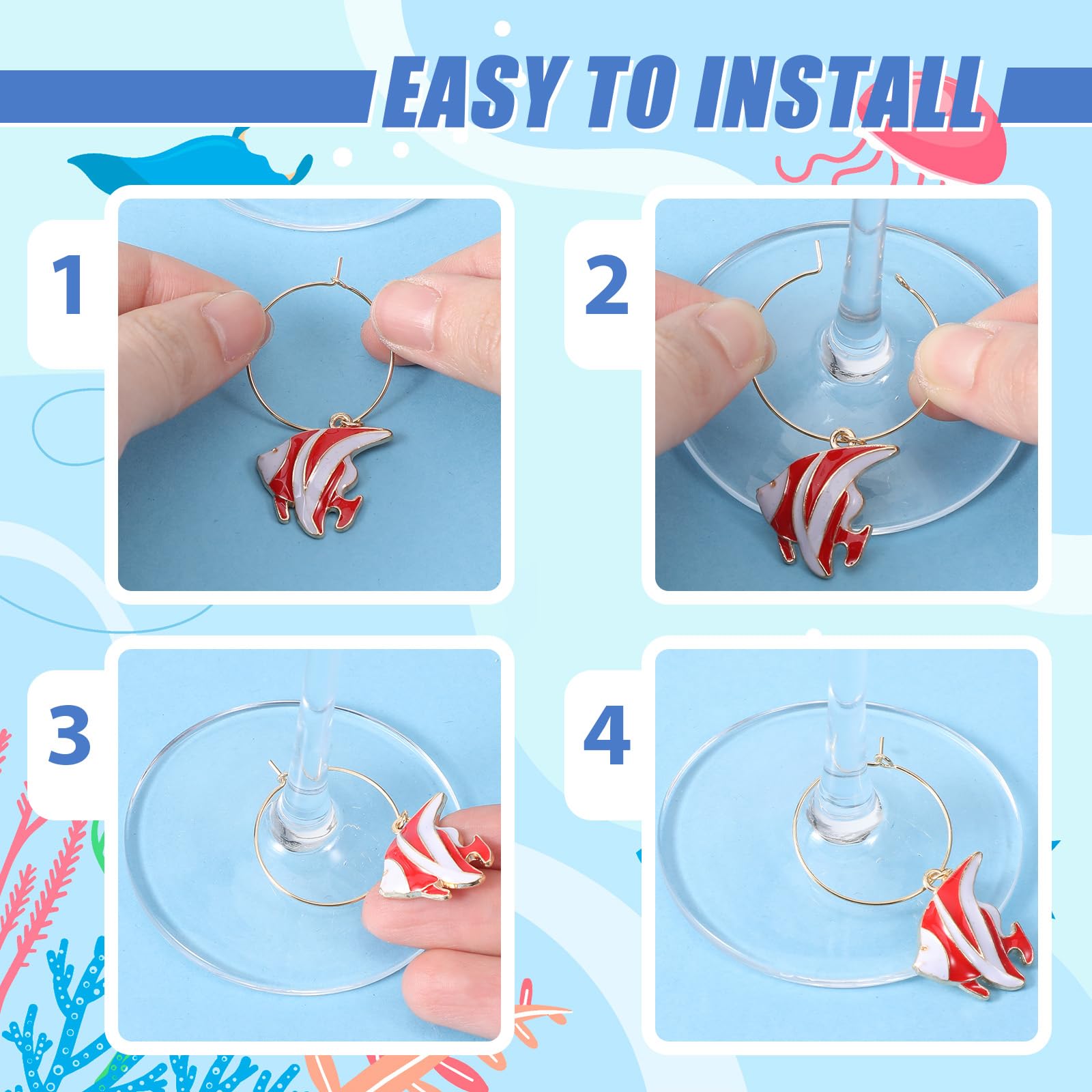 EASY TO INSTALL

1

2

3

4