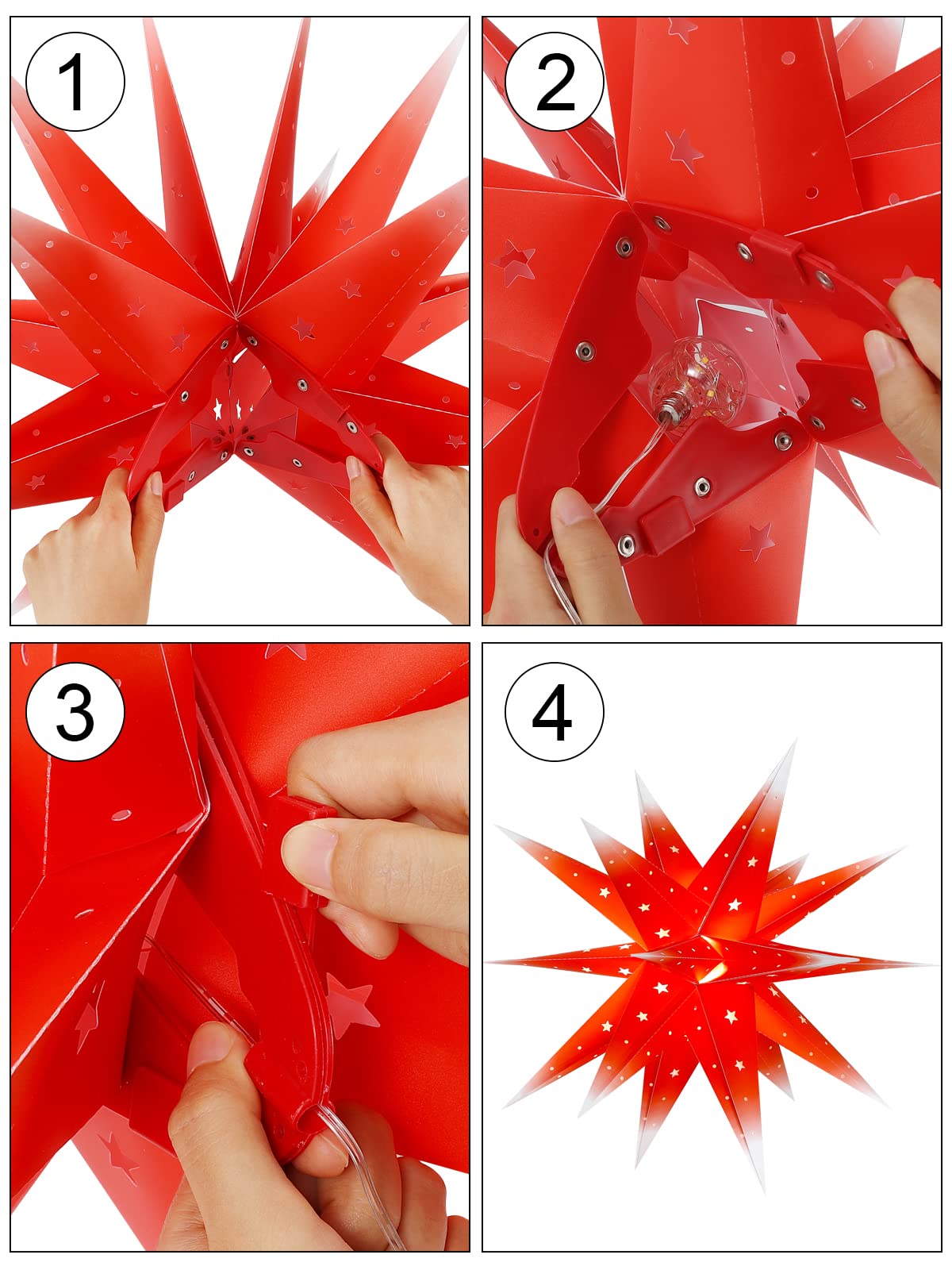 1

2

3

4