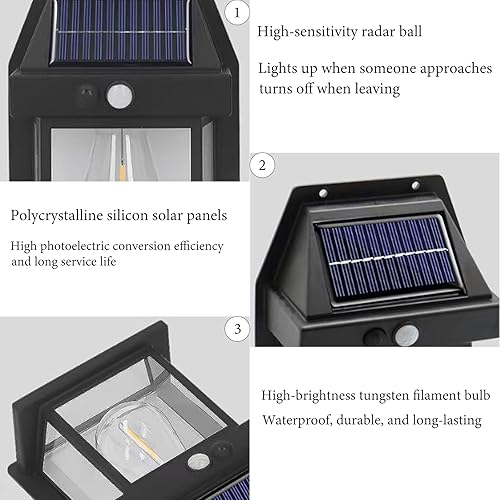 1

High-sensitivity radar ball

Lights up when someone approaches turns off when leaving

2

Polycrystalline silicon solar panels

High photoelectric conversion efficiency and long service life

3

High-brightness tungsten filament bulb

Waterproof, durable, and long-lasting