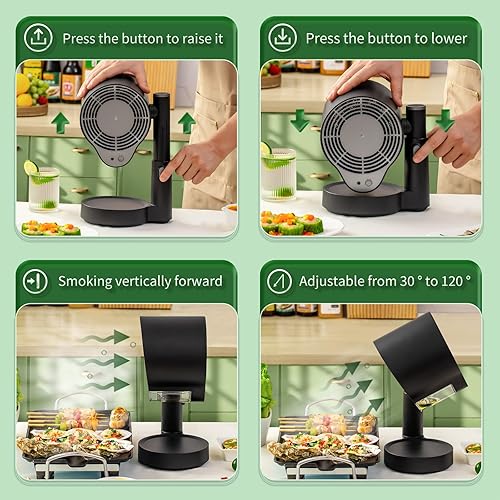 Press the button to raise it

Press the button to lower

Smoking vertically forward

Adjustable from 30 ° to 120 °