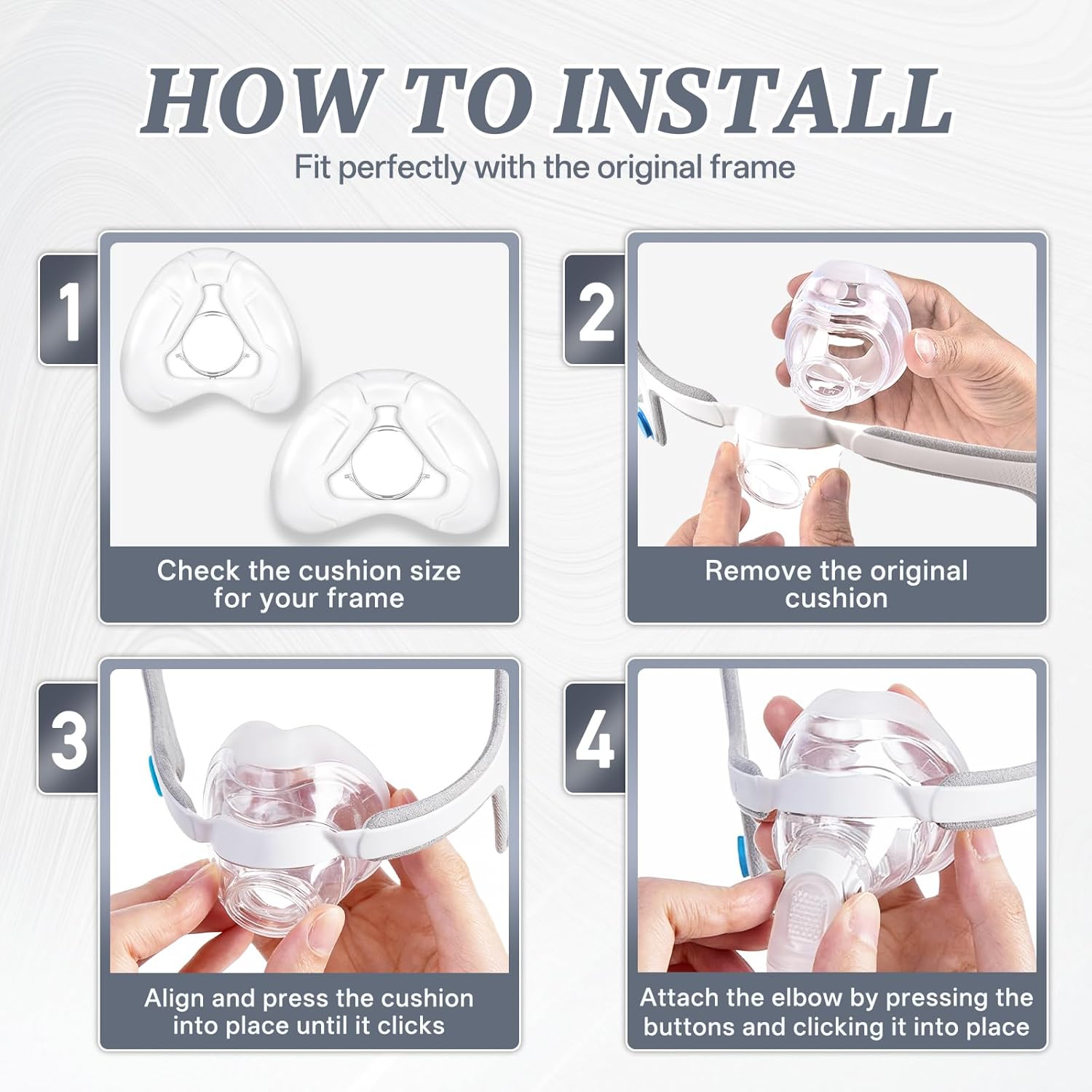 HOW TO INSTALL

Fit perfectly with the original frame

1

Check the cushion size for your frame

2

Remove the original cushion

3

Align and press the cushion into place until it clicks

4

Attach the elbow by pressing the buttons and clicking it into place