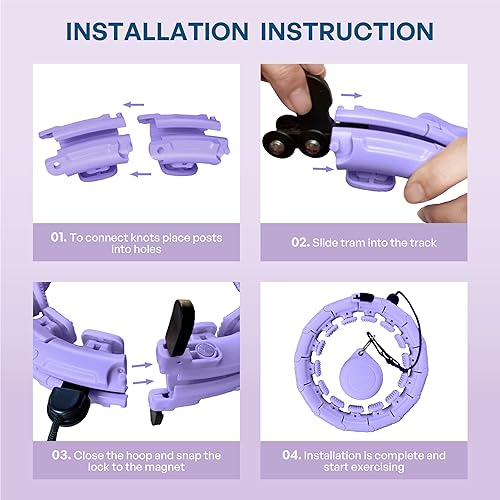 INSTALLATION INSTRUCTION

01. To connect knots place posts into holes

02. Slide tram into the track

03. Close the hoop and snap the lock to the magnet

04. Installation is complete and start exercising