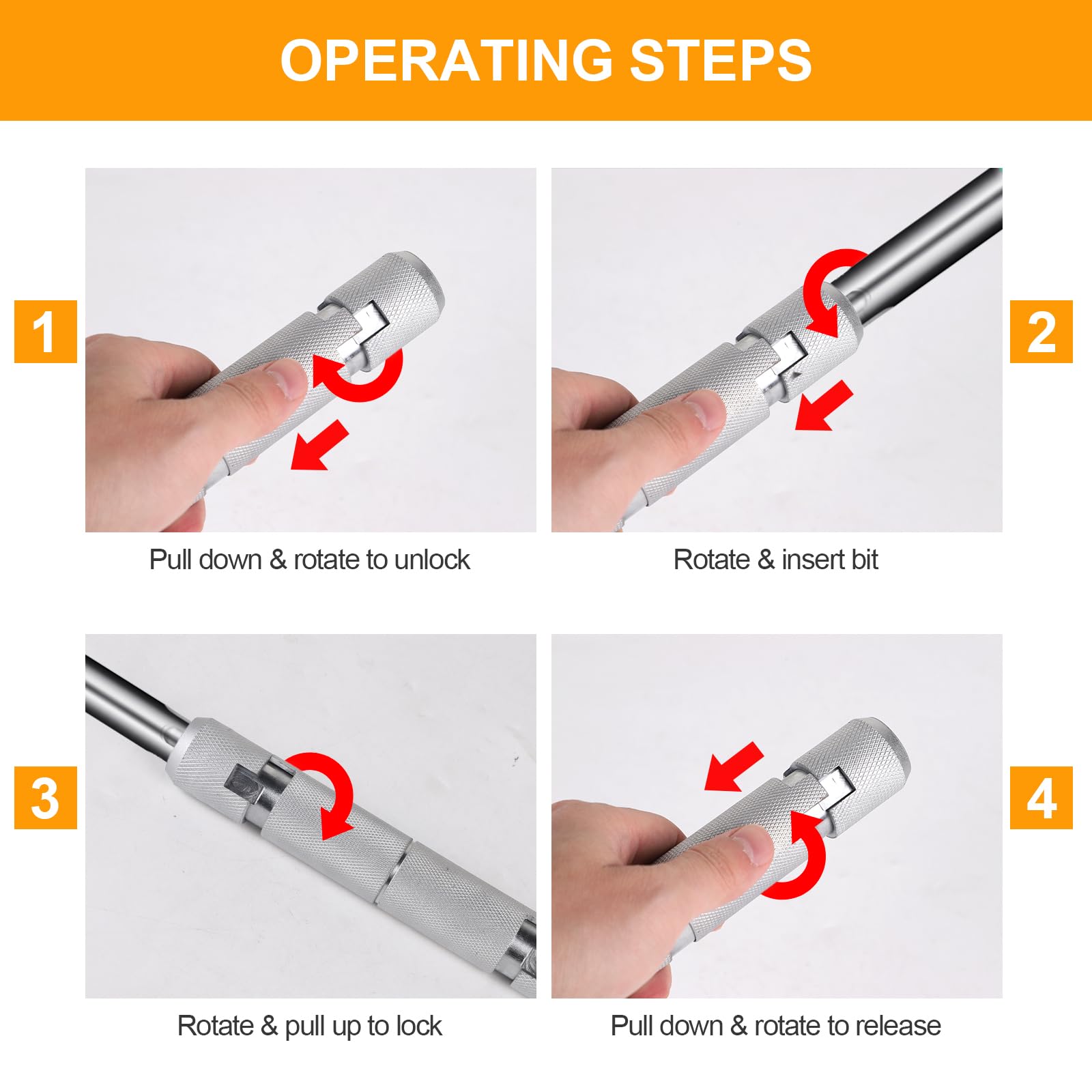 OPERATING STEPS

1

Pull down & rotate to unlock

2

Rotate & insert bit

3

Rotate & pull up to lock

4

Pull down & rotate to release