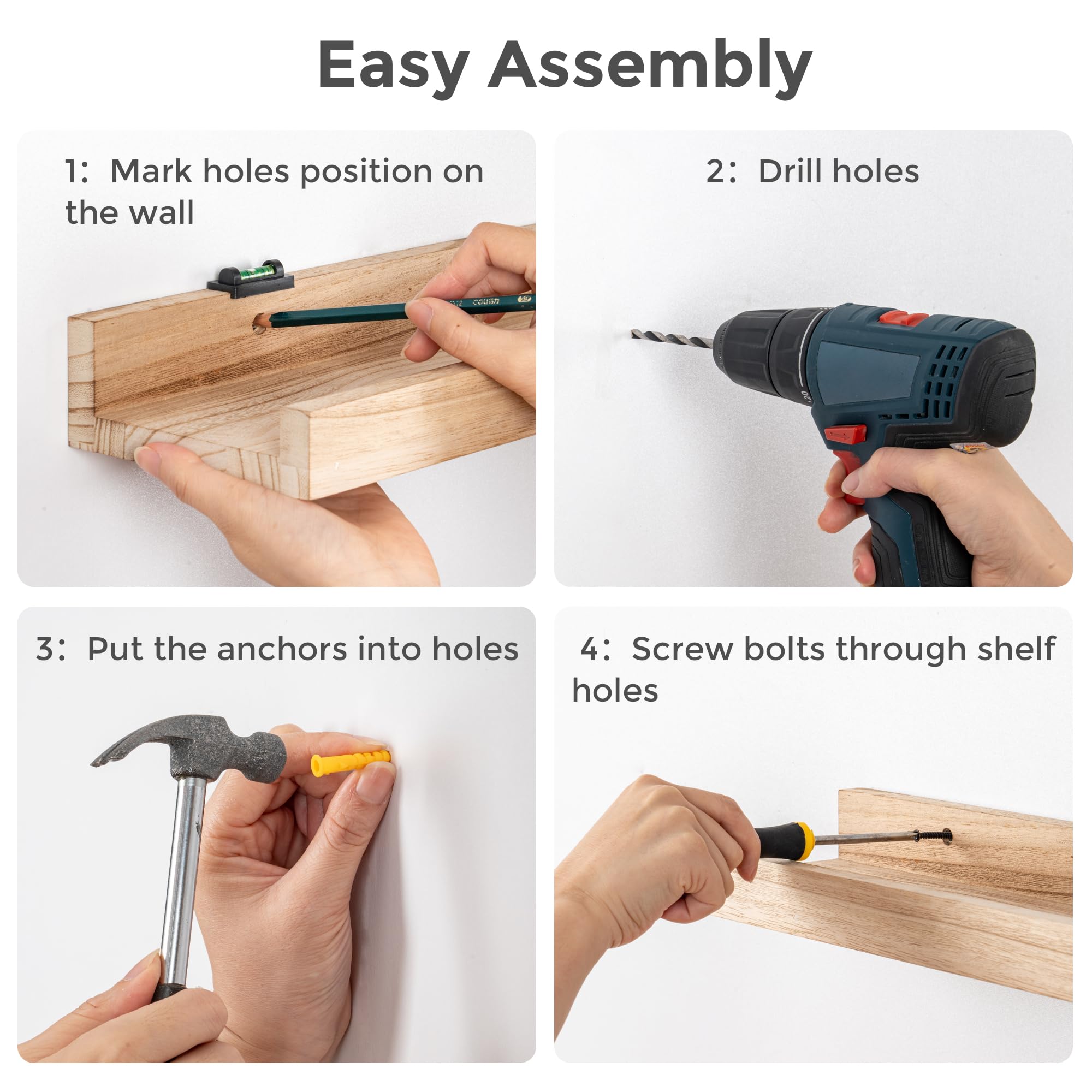 Easy Assembly

1: Mark holes position on the wall

2: Drill holes

3: Put the anchors into holes

4: Screw bolts through shelf holes