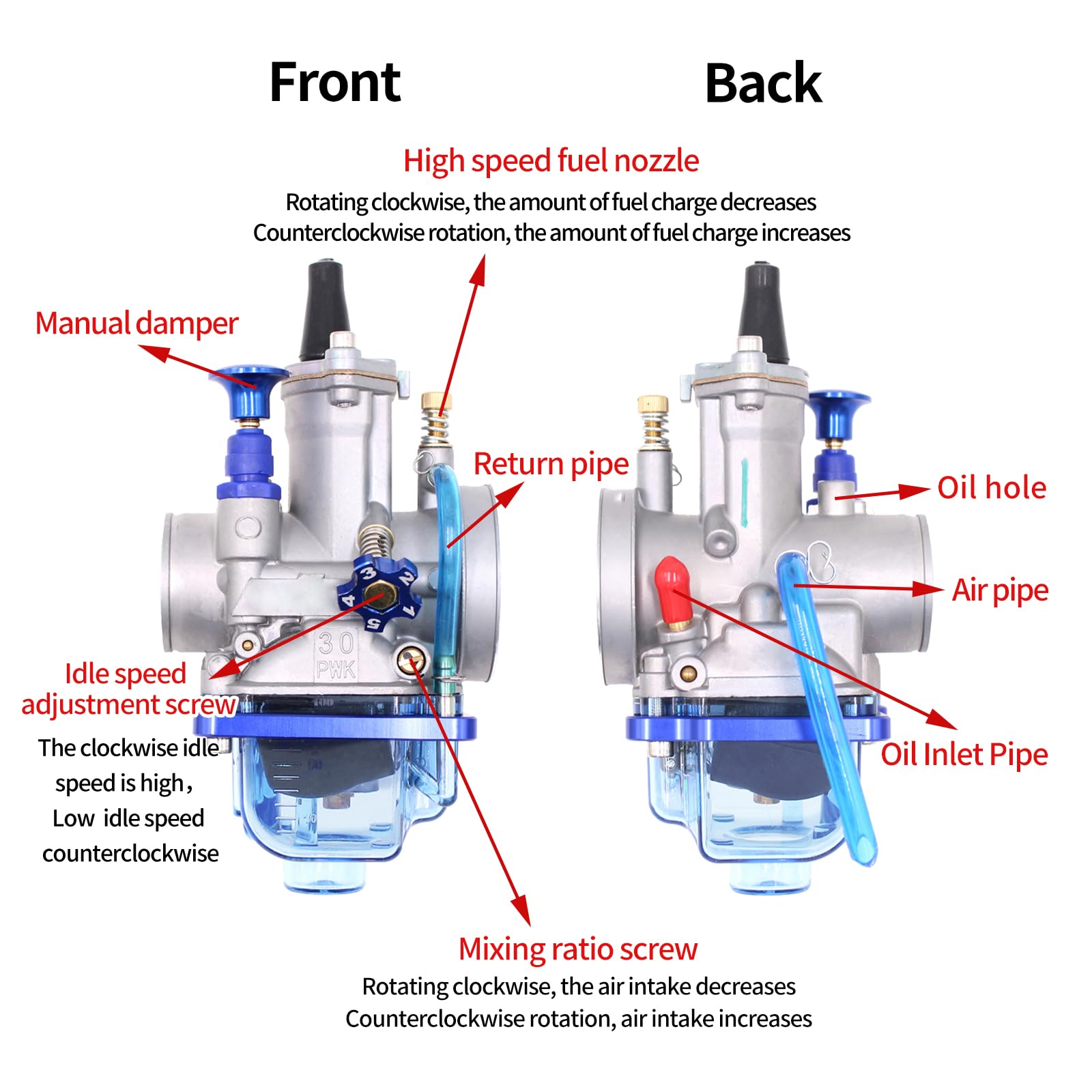 Front

Back

High speed fuel nozzle

Rotating clockwise, the amount of fuel charge decreases
Counterclockwise rotation, the amount of fuel charge increases

Manual damper

Return pipe

Oil hole

Air pipe

3
2
1
5
4

30
PWK

Idle speed adjustment screw

The clockwise idle speed is high, Low idle speed counterclockwise

Oil Inlet Pipe

Mixing ratio screw

Rotating clockwise, the air intake decreases
Counterclockwise rotation, air intake increases