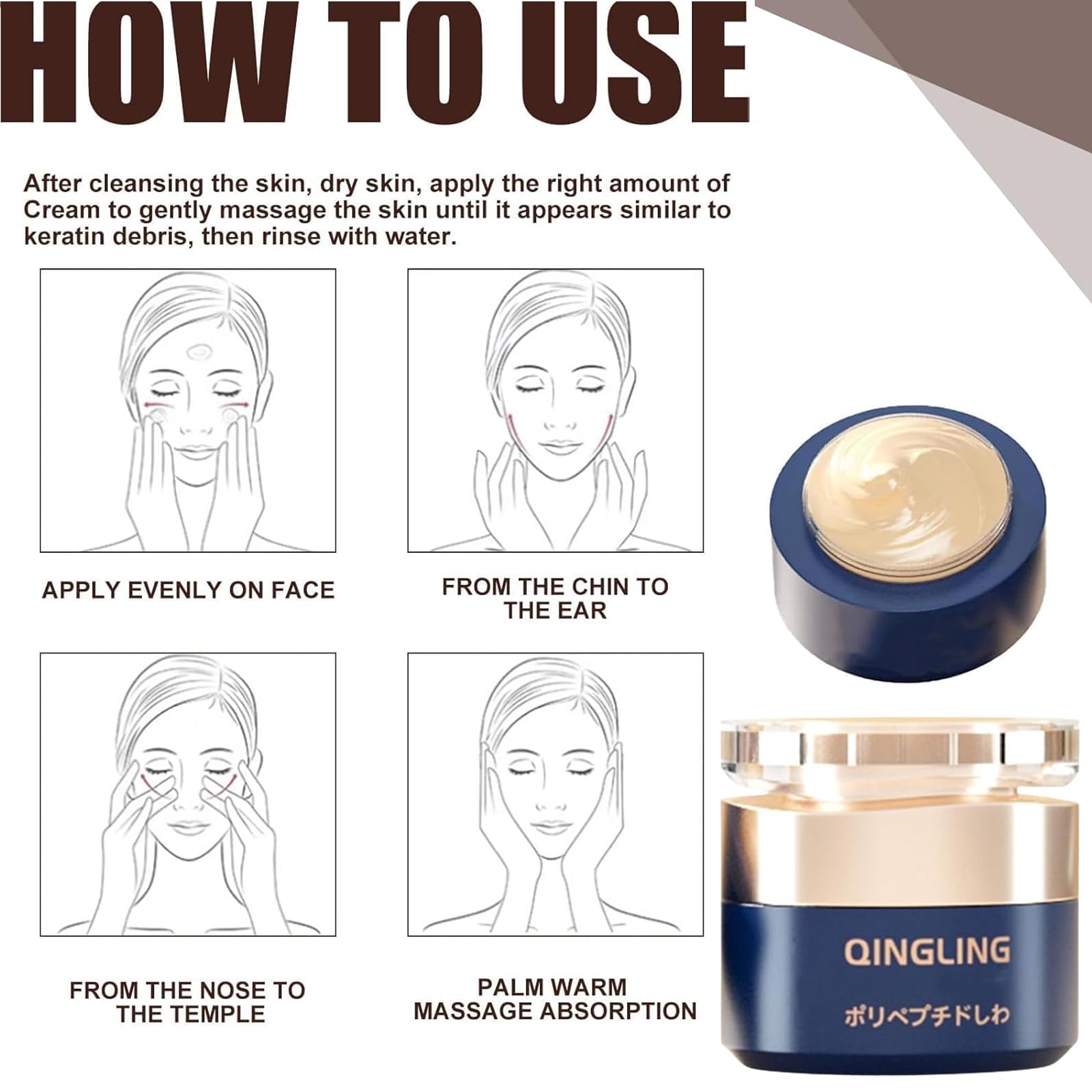 HOW TO USE

After cleansing the skin, dry skin, apply the right amount of Cream to gently massage the skin until it appears similar to keratin debris, then rinse with water.

APPLY EVENLY ON FACE

FROM THE CHIN TO THE EAR

FROM THE NOSE TO THE TEMPLE

PALM WARM MASSAGE ABSORPTION

QINGLING
ポリペプチドしわ