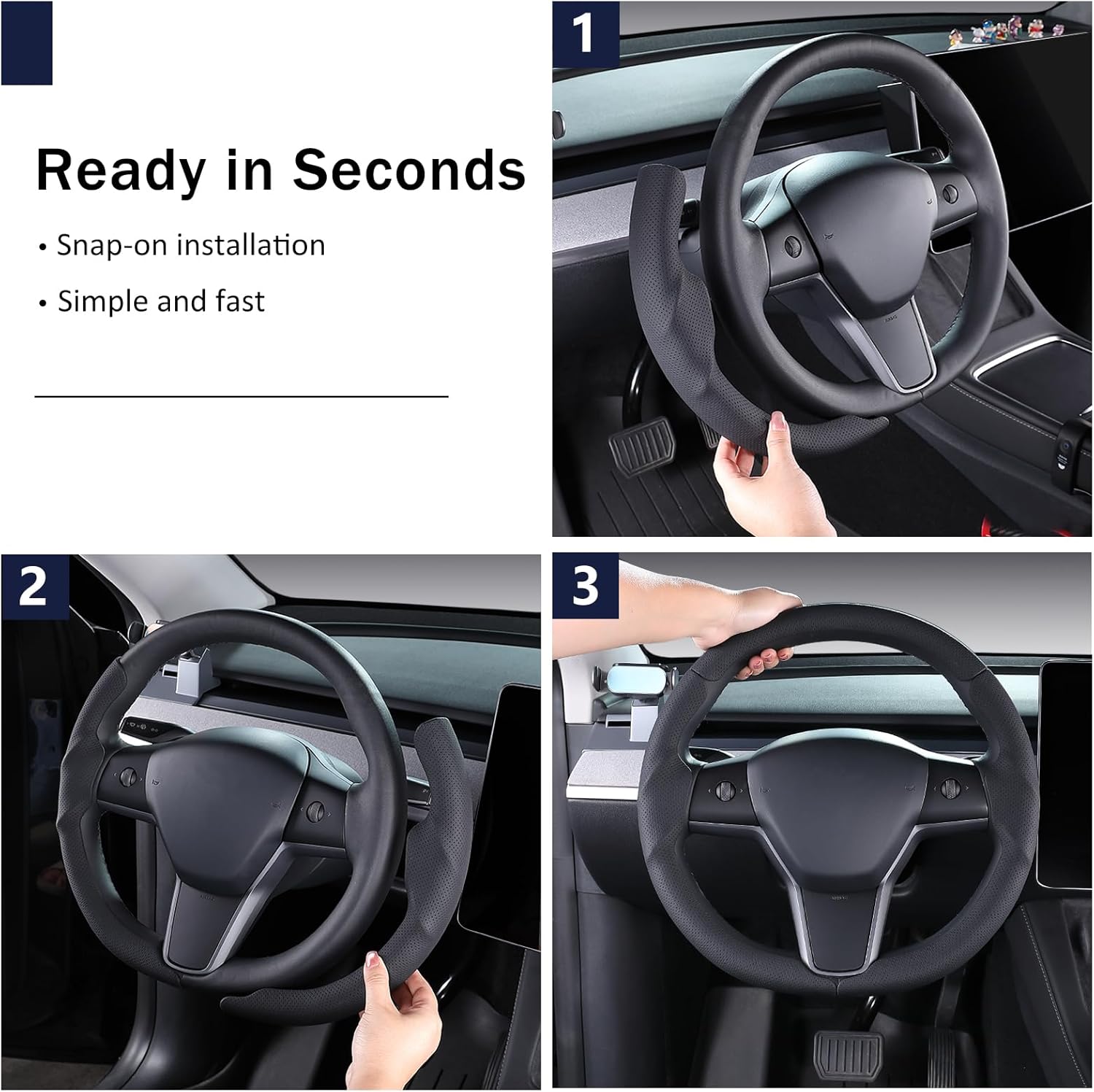 Ready in Seconds

• Snap-on installation

• Simple and fast

1

2

3