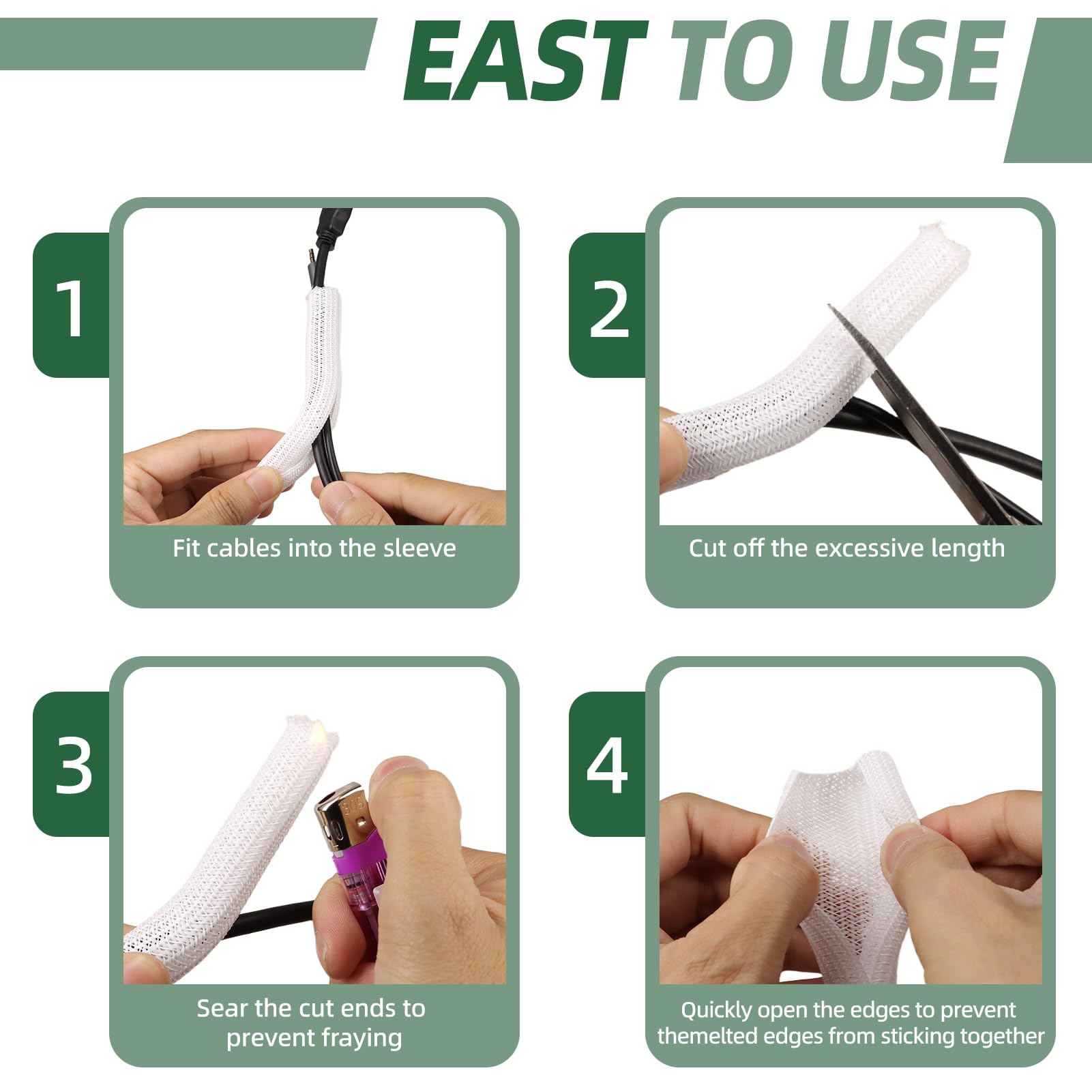 EAST TO USE

1

Fit cables into the sleeve

2

Cut off the excessive length

3

Sear the cut ends to prevent fraying

4

Quickly open the edges to prevent themelted edges from sticking together