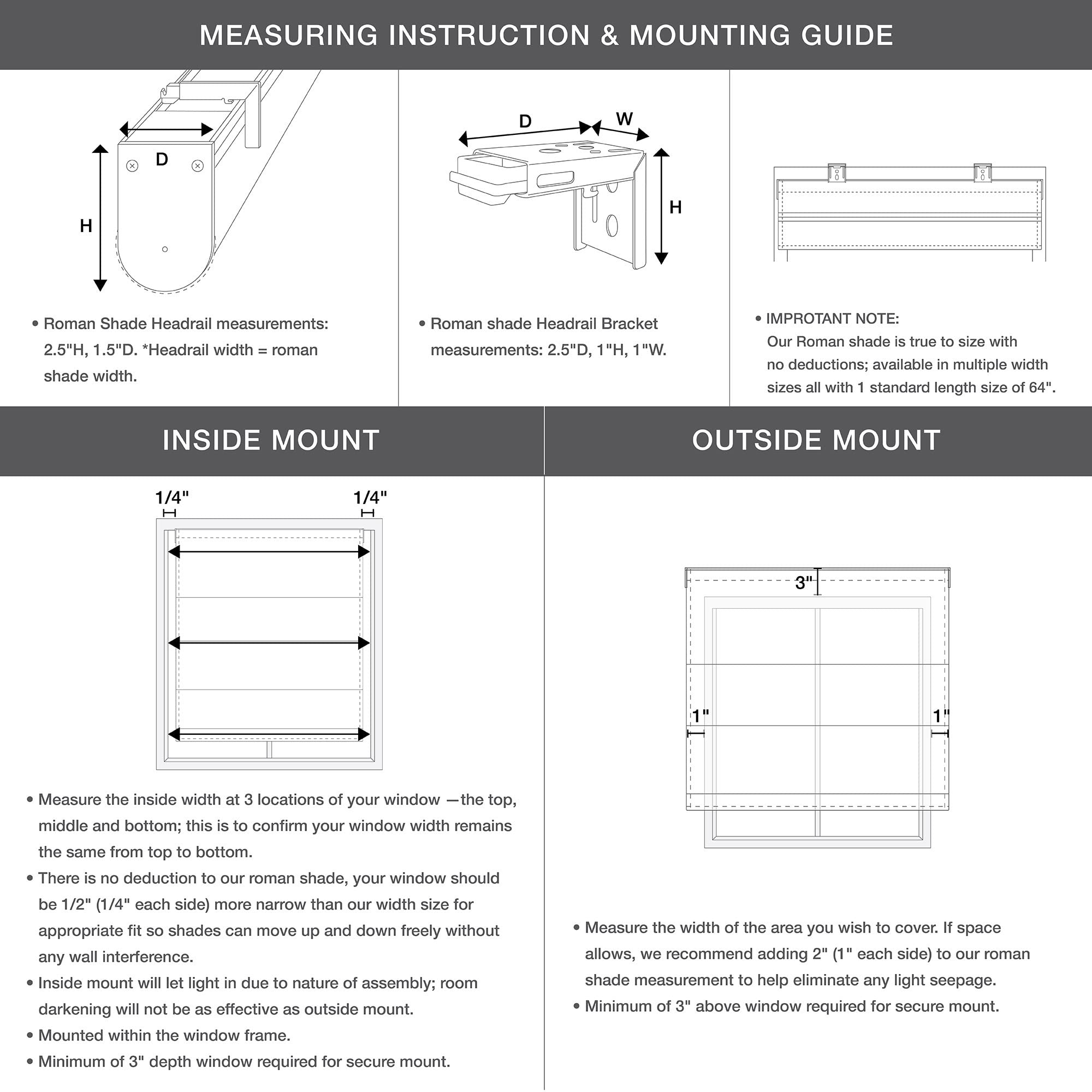 MEASURING INSTRUCTION & MOUNTING GUIDE

D

H

• Roman Shade Headrail measurements: 2.5"H, 1.5"D. *Headrail width = roman shade width.

D

W

H

• Roman shade Headrail Bracket measurements: 2.5"D, 1"H, 1"W.

• IMPROTANT NOTE:
Our Roman shade is true to size with no deductions; available in multiple width sizes all with 1 standard length size of 64".

INSIDE MOUNT

1/4"

1/4"

• Measure the inside width at 3 locations of your window —the top, middle and bottom; this is to confirm your window width remains the same from top to bottom.
• There is no deduction to our roman shade, your window should be 1/2" (1/4" each side) more narrow than our width size for appropriate fit so shades can move up and down freely without any wall interference.
• Inside mount will let light in due to nature of assembly; room darkening will not be as effective as outside mount.
• Mounted within the window frame.
• Minimum of 3" depth window required for secure mount.

OUTSIDE MOUNT

3"

1"

1"

• Measure the width of the area you wish to cover. If space allows, we recommend adding 2" (1" each side) to our roman shade measurement to help eliminate any light seepage.
• Minimum of 3" above window required for secure mount.