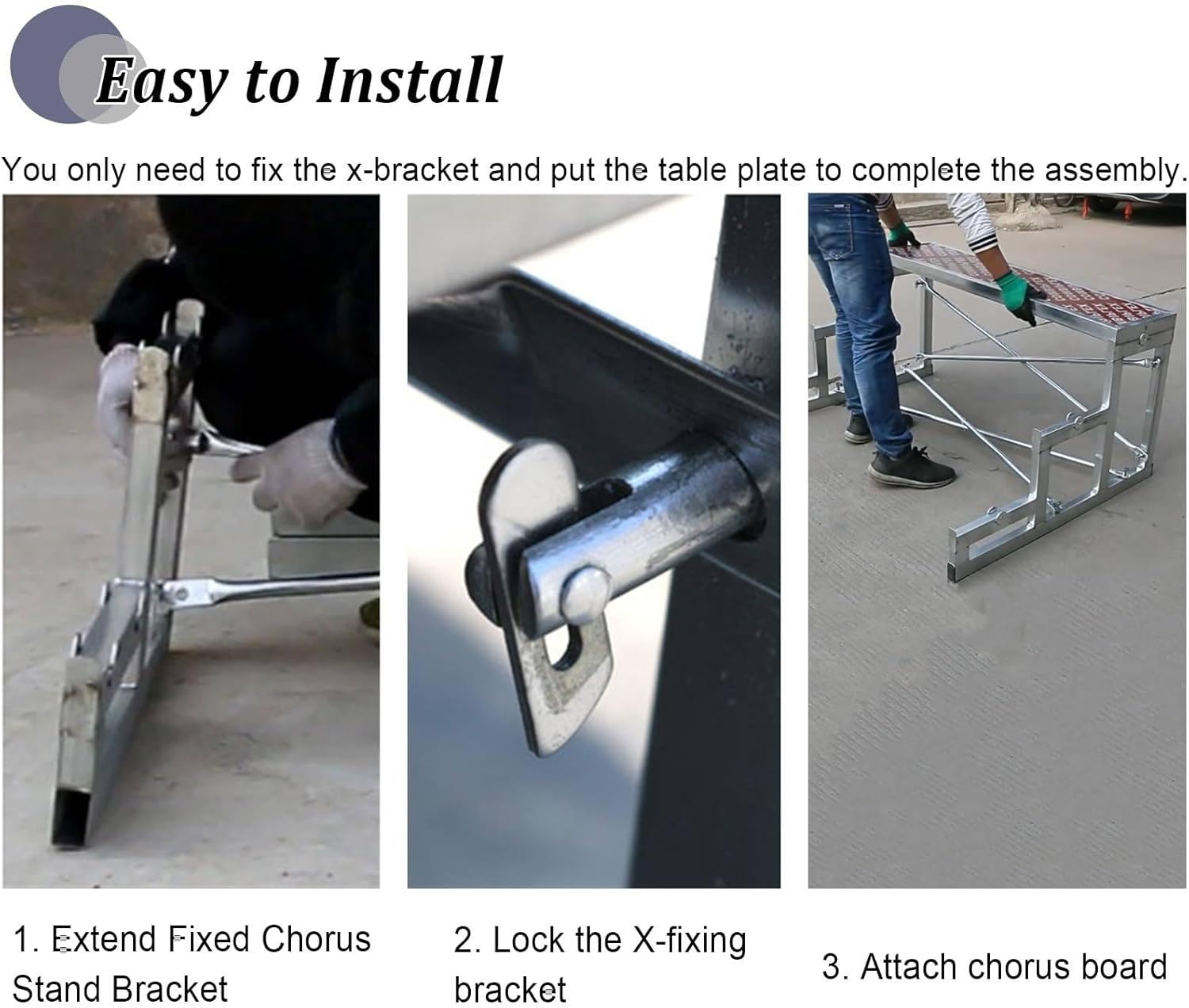 Easy to Install

You only need to fix the x-bracket and put the table plate to complete the assembly.

1. Extend Fixed Chorus Stand Bracket

2. Lock the X-fixing bracket

3. Attach chorus board