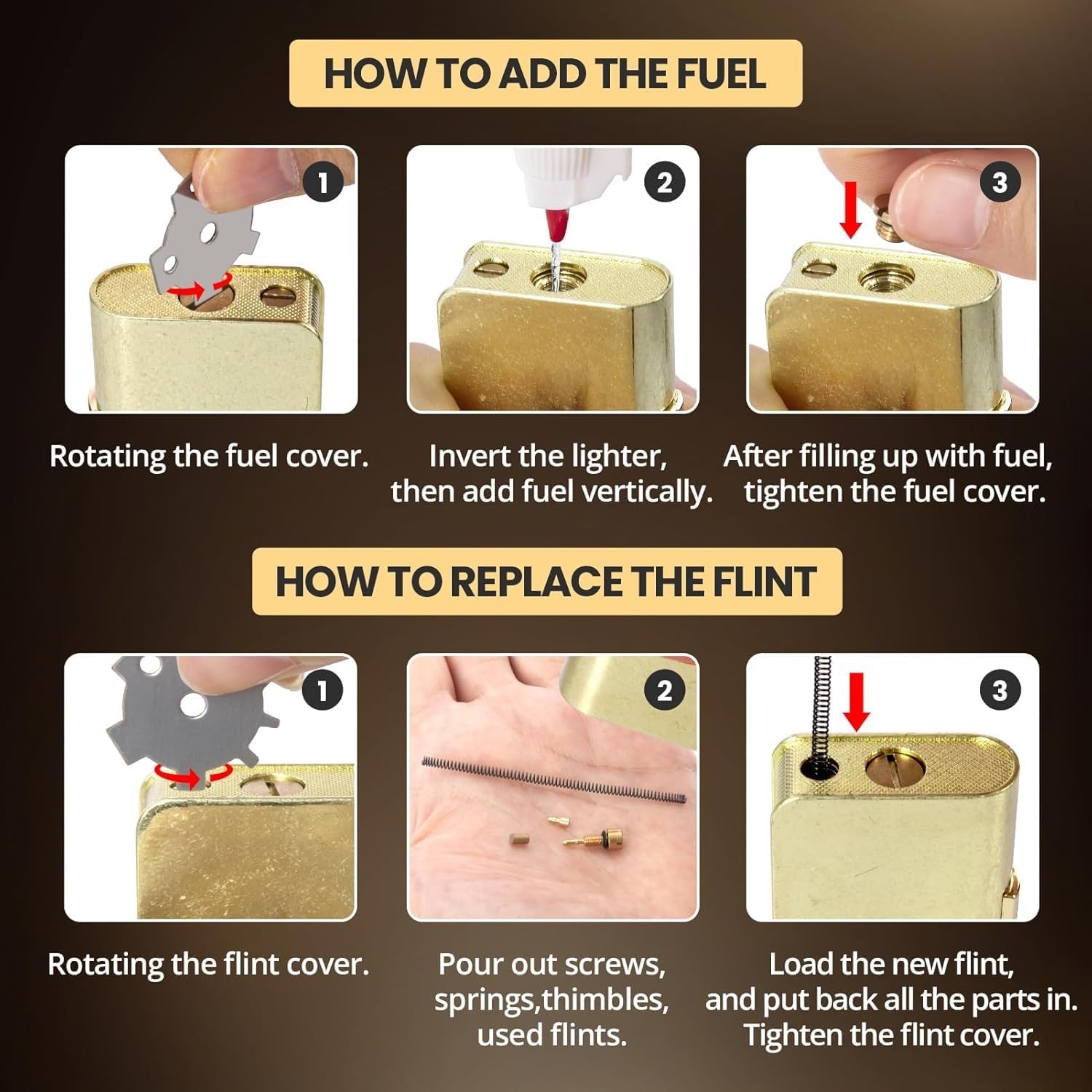 HOW TO ADD THE FUEL

1

Rotating the fuel cover.

2

Invert the lighter, then add fuel vertically.

3

After filling up with fuel, tighten the fuel cover.

HOW TO REPLACE THE FLINT

1

Rotating the flint cover.

2

Pour out screws, springs,thimbles, used flints.

3

Load the new flint, and put back all the parts in. Tighten the flint cover.