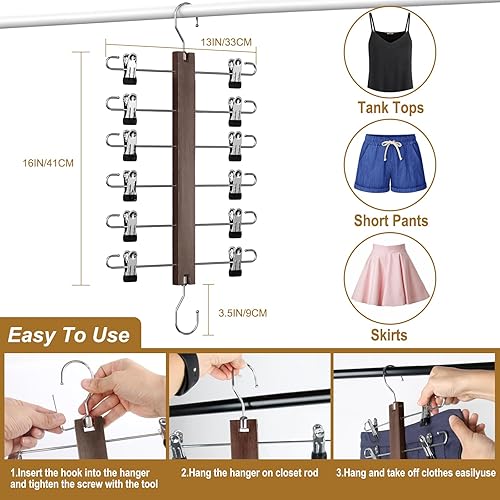 13IN/33CM

16IN/41CM

3.5IN/9CM

Tank Tops

Short Pants

Skirts

Easy To Use

1.Insert the hook into the hanger and tighten the screw with the tool

2.Hang the hanger on closet rod

3.Hang and take off clothes easilyuse