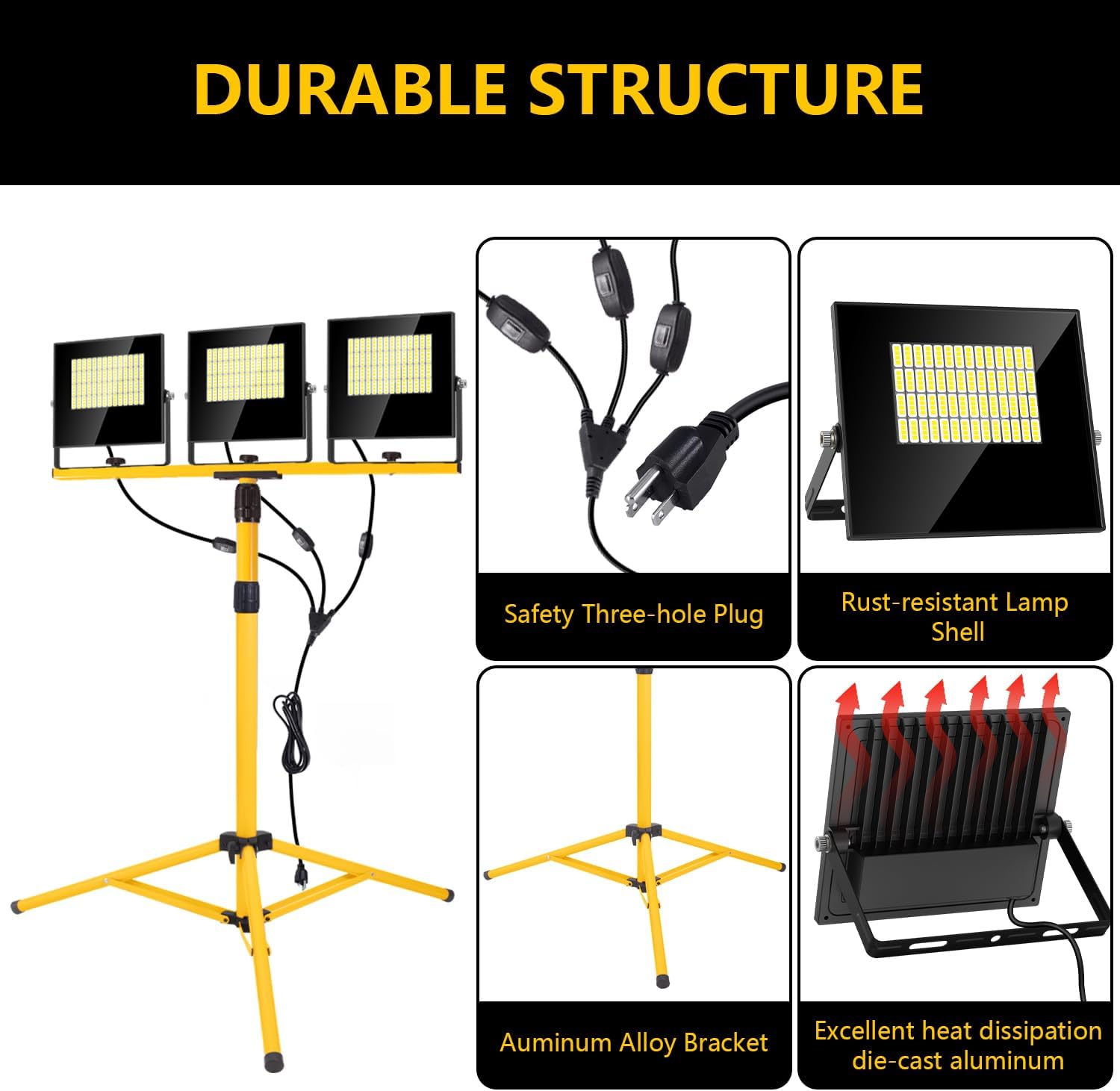 DURABLE STRUCTURE

Safety Three-hole Plug

Rust-resistant Lamp Shell

Auminum Alloy Bracket

Excellent heat dissipation die-cast aluminum