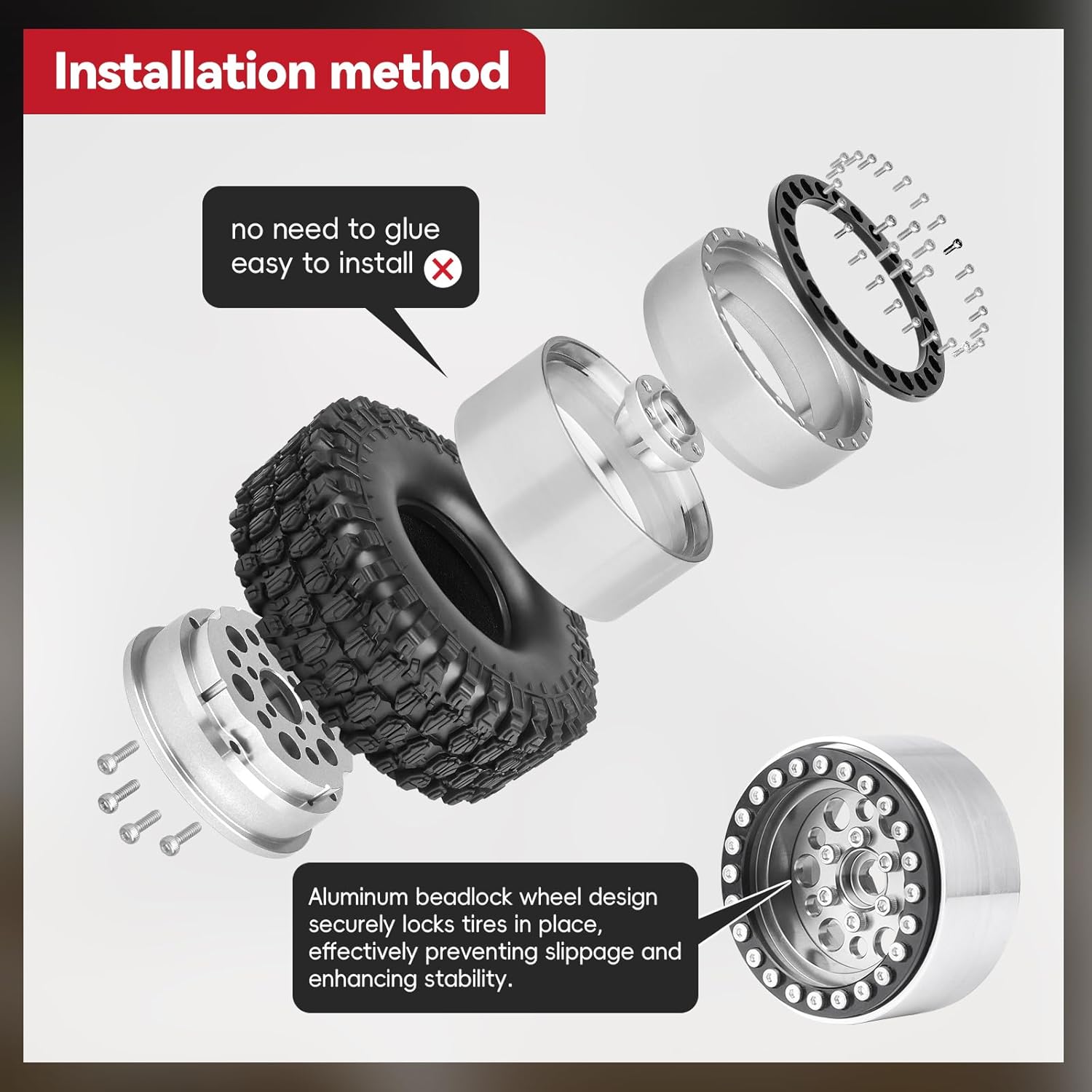 Installation method

no need to glue
easy to install

Aluminum beadlock wheel design securely locks tires in place, effectively preventing slippage and enhancing stability.