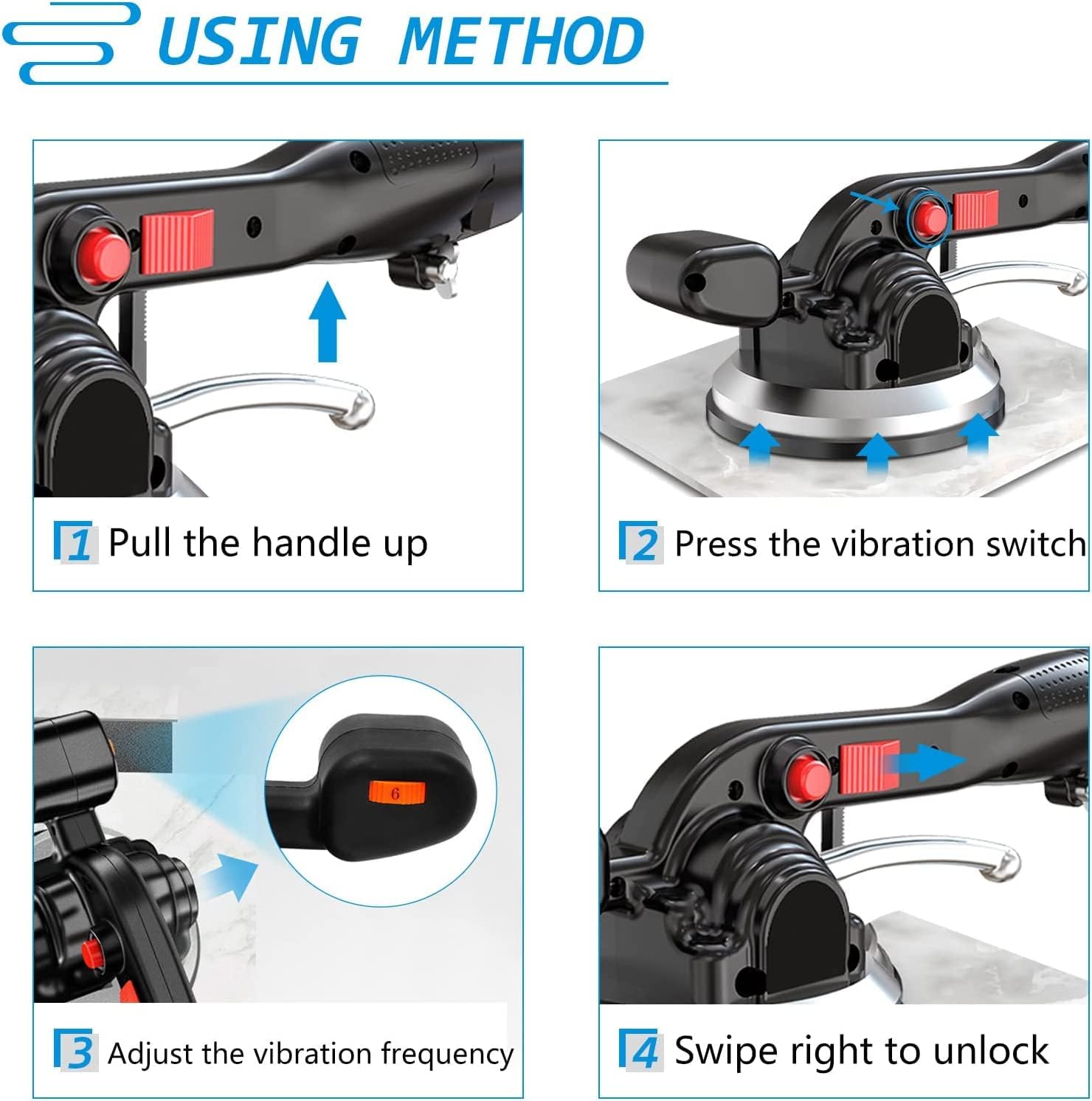 USING METHOD

1 Pull the handle up

2 Press the vibration switch

6

3 Adjust the vibration frequency

4 Swipe right to unlock