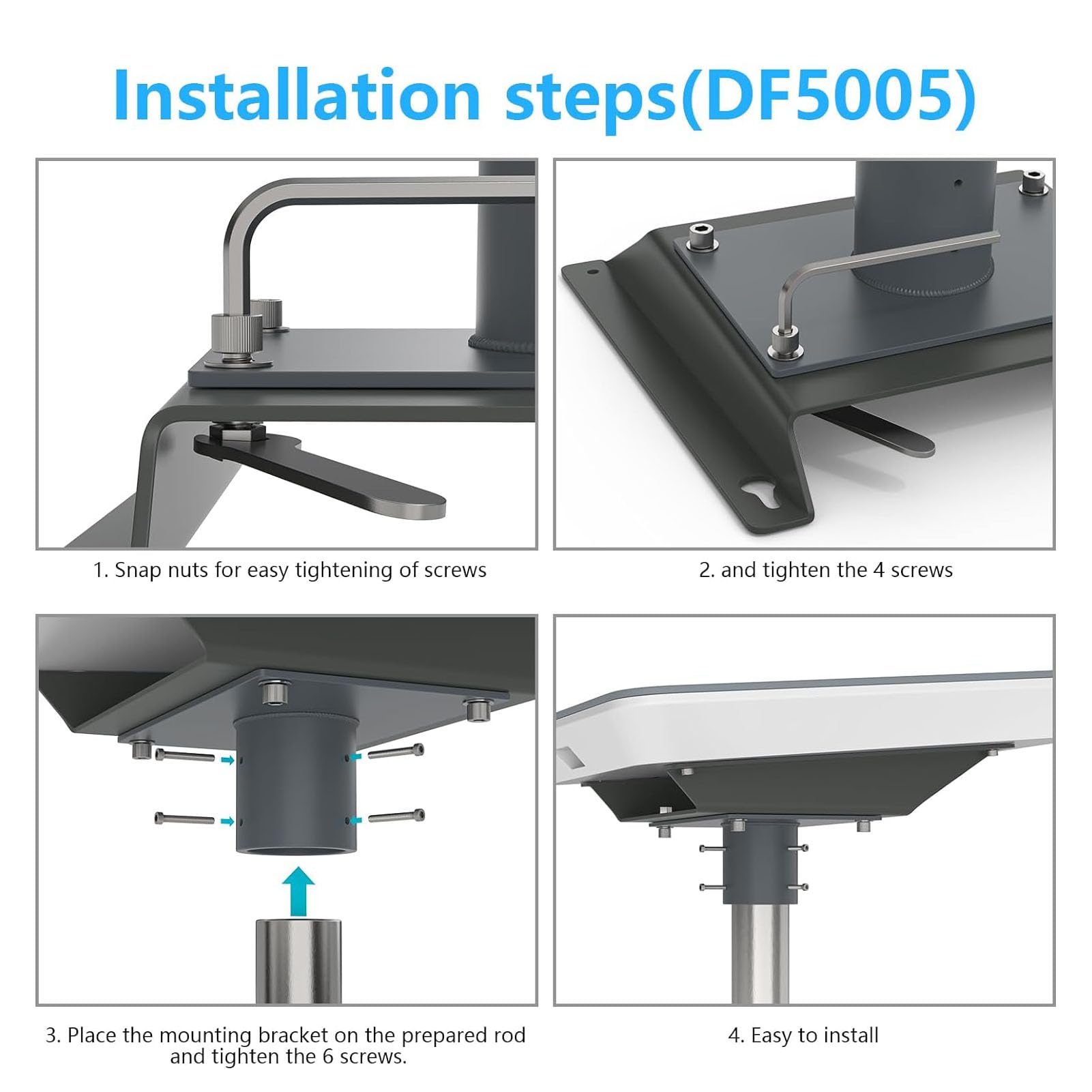 Installation steps(DF5005)

1. Snap nuts for easy tightening of screws

2. and tighten the 4 screws

3. Place the mounting bracket on the prepared rod and tighten the 6 screws.

4. Easy to install