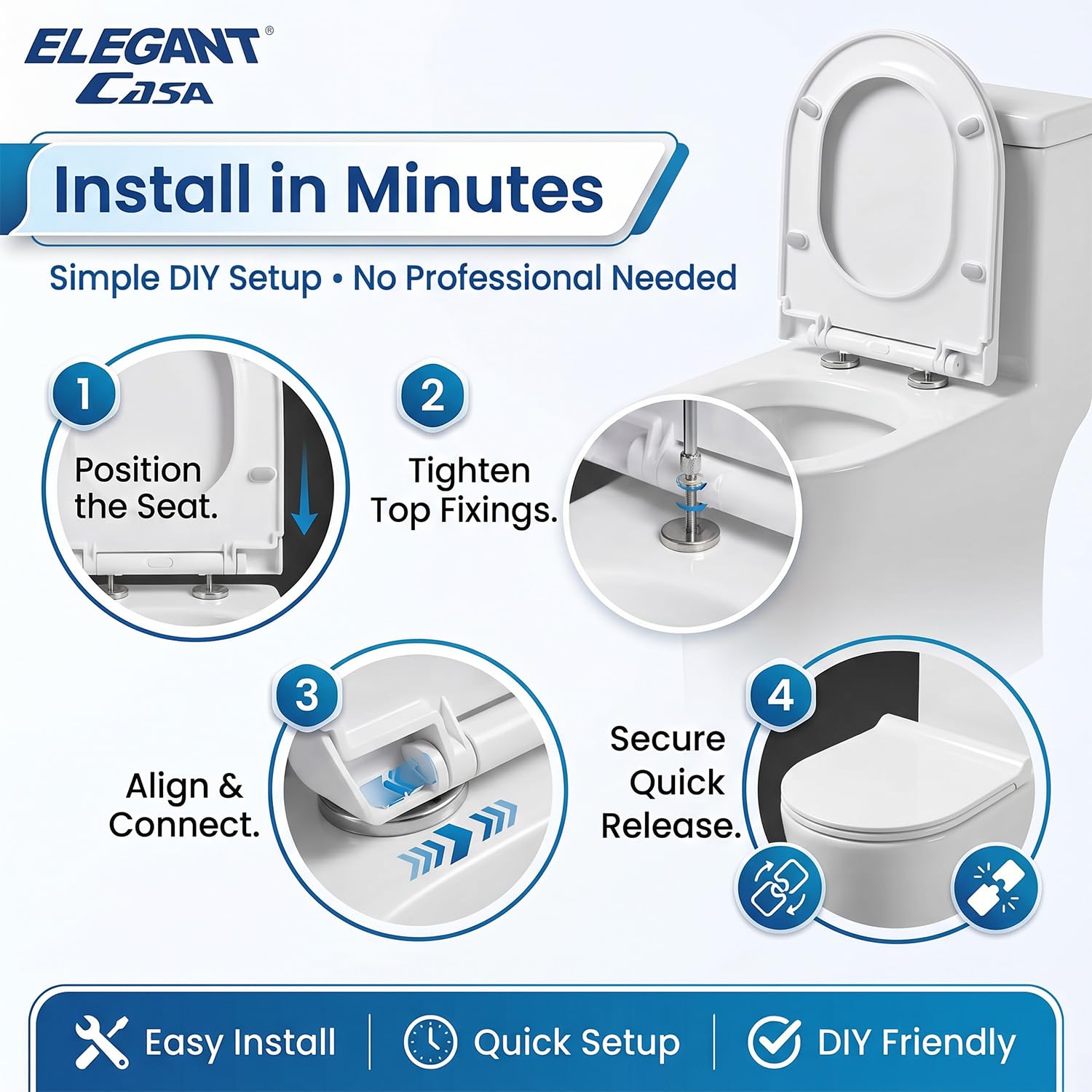 ELEGANT® CASA

Install in Minutes

Simple DIY Setup • No Professional Needed

1
Position the Seat.

2
Tighten Top Fixings.

3
Align & Connect.

4
Secure Quick Release.

Easy Install | Quick Setup | DIY Friendly