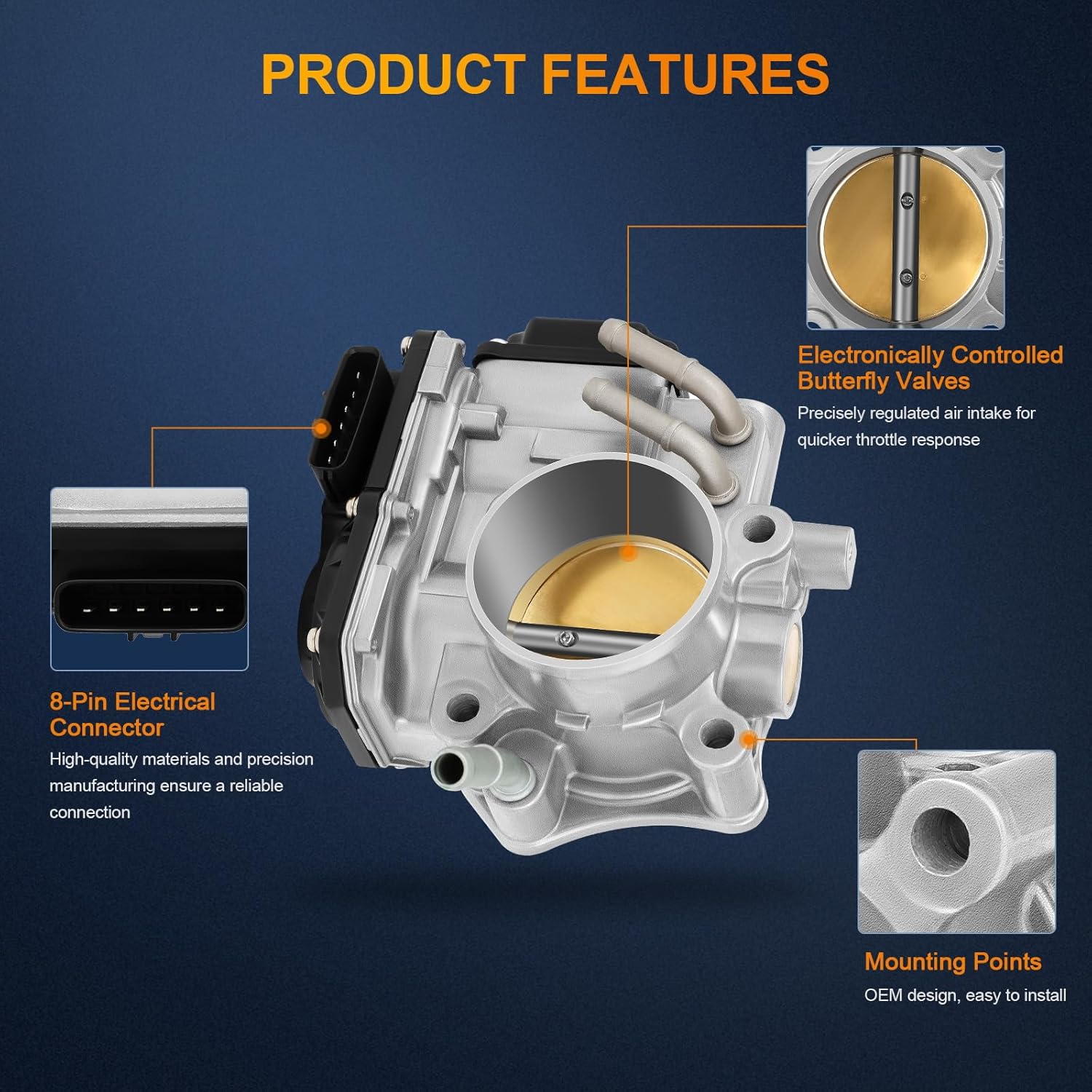 PRODUCT FEATURES

Electronically Controlled Butterfly Valves

Precisely regulated air intake for quicker throttle response

8-Pin Electrical Connector

High-quality materials and precision manufacturing ensure a reliable connection

Mounting Points

OEM design, easy to install