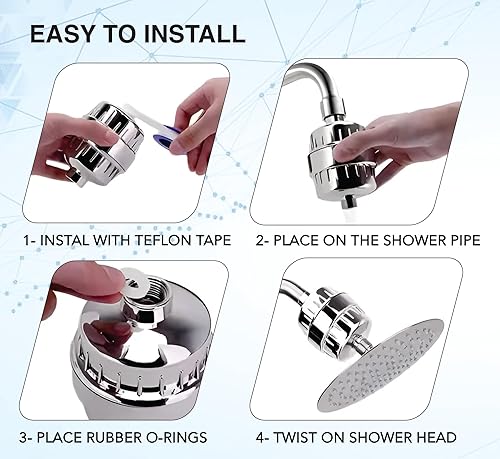 EASY TO INSTALL

1- INSTAL WITH TEFLON TAPE

2- PLACE ON THE SHOWER PIPE

3- PLACE RUBBER O-RINGS

4- TWIST ON SHOWER HEAD