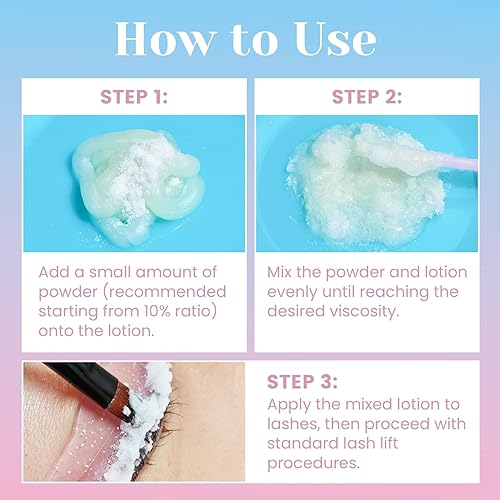 How to Use

STEP 1:

Add a small amount of powder (recommended starting from 10% ratio) onto the lotion.

STEP 2:

Mix the powder and lotion evenly until reaching the desired viscosity.

STEP 3:

Apply the mixed lotion to lashes, then proceed with standard lash lift procedures.