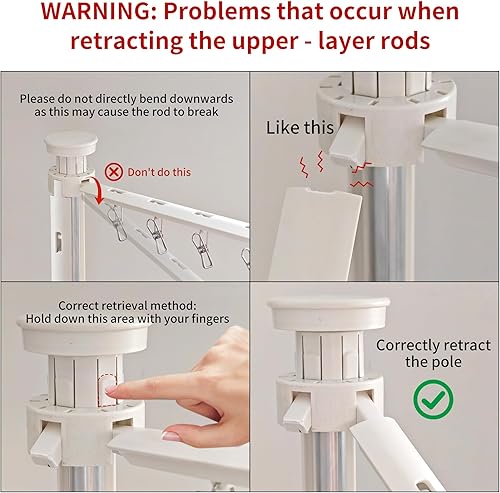 WARNING: Problems that occur when retracting the upper - layer rods

Please do not directly bend downwards as this may cause the rod to break

Don't do this

Like this

Correct retrieval method:
Hold down this area with your fingers

Correctly retract the pole