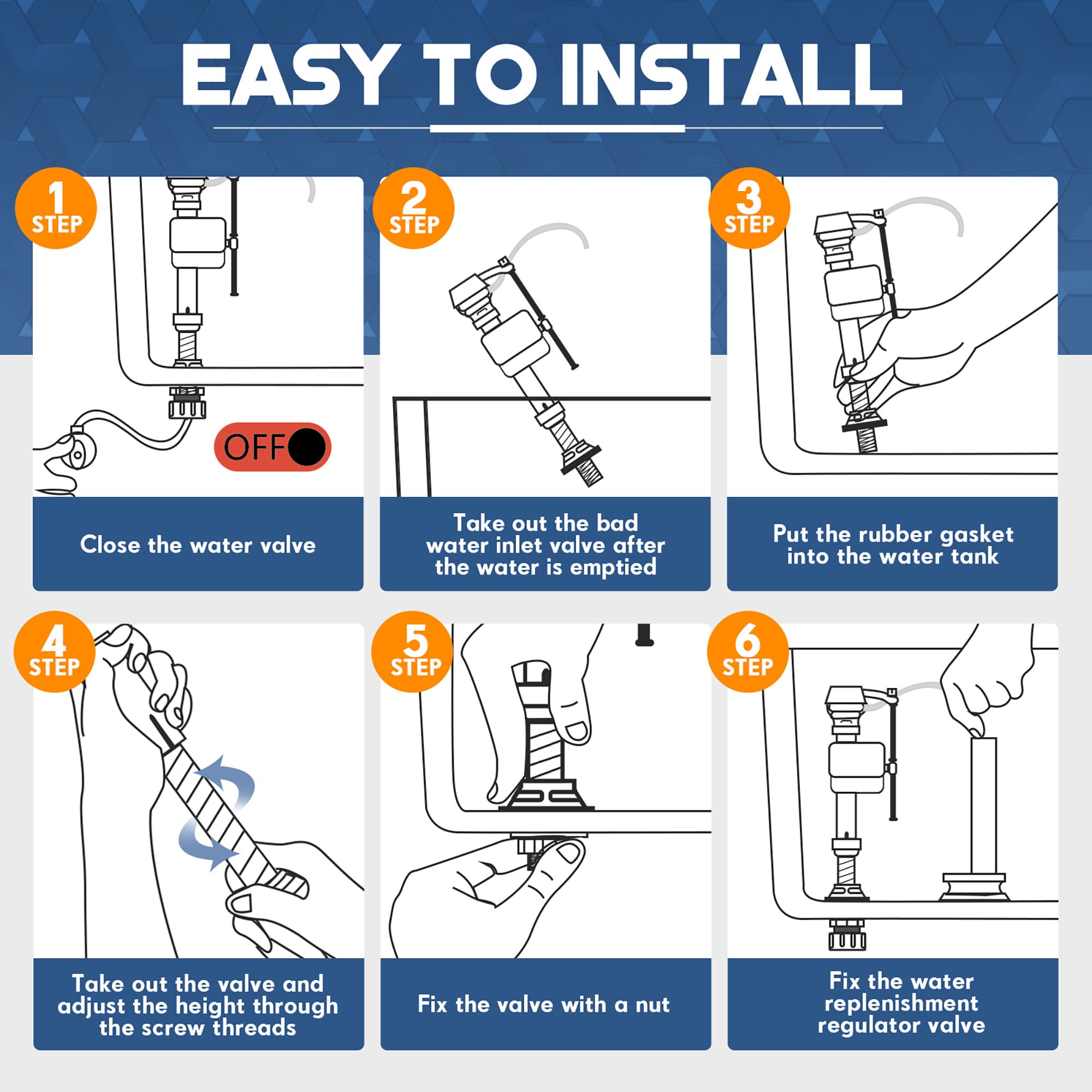 EASY TO INSTALL

1 STEP

OFF

Close the water valve

2 STEP

Take out the bad water inlet valve after the water is emptied

3 STEP

Put the rubber gasket into the water tank

4 STEP

Take out the valve and adjust the height through the screw threads

5 STEP

Fix the valve with a nut

6 STEP

Fix the water replenishment regulator valve