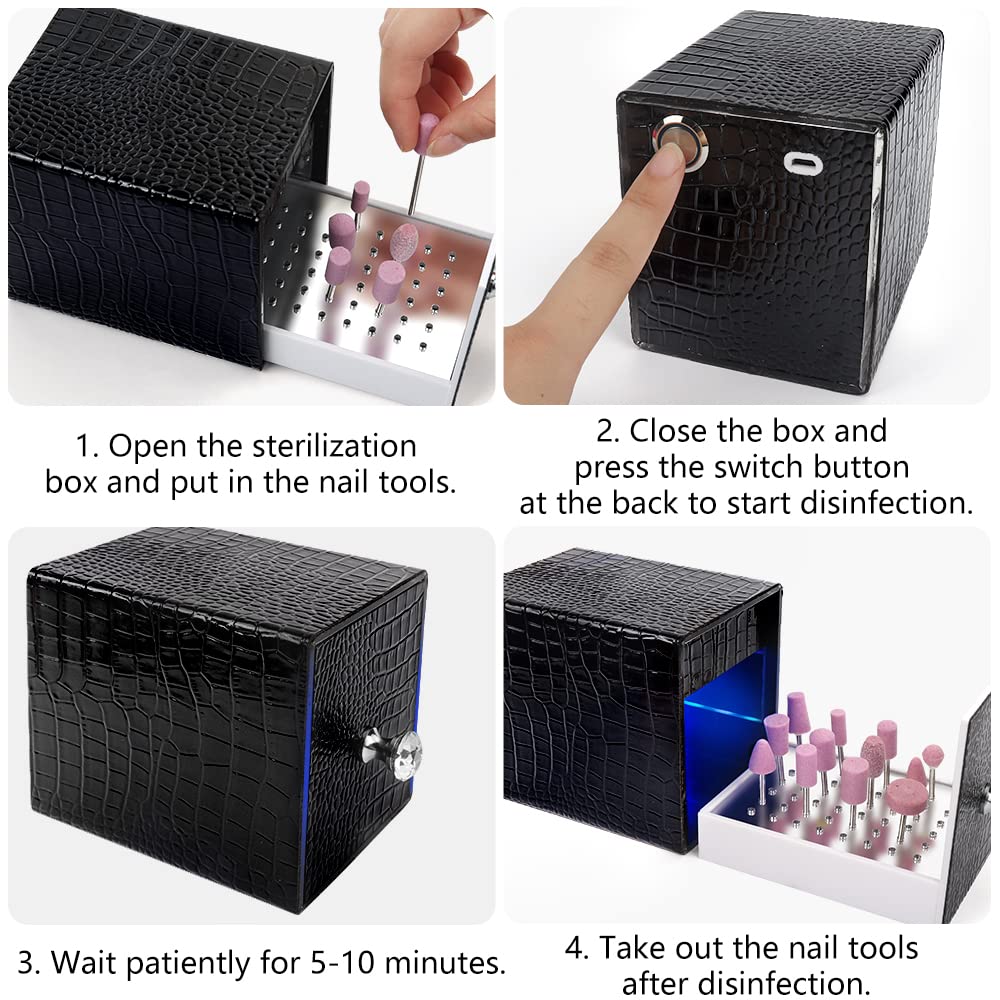 1. Open the sterilization box and put in the nail tools.

2. Close the box and press the switch button at the back to start disinfection.

3. Wait patiently for 5-10 minutes.

4. Take out the nail tools after disinfection.