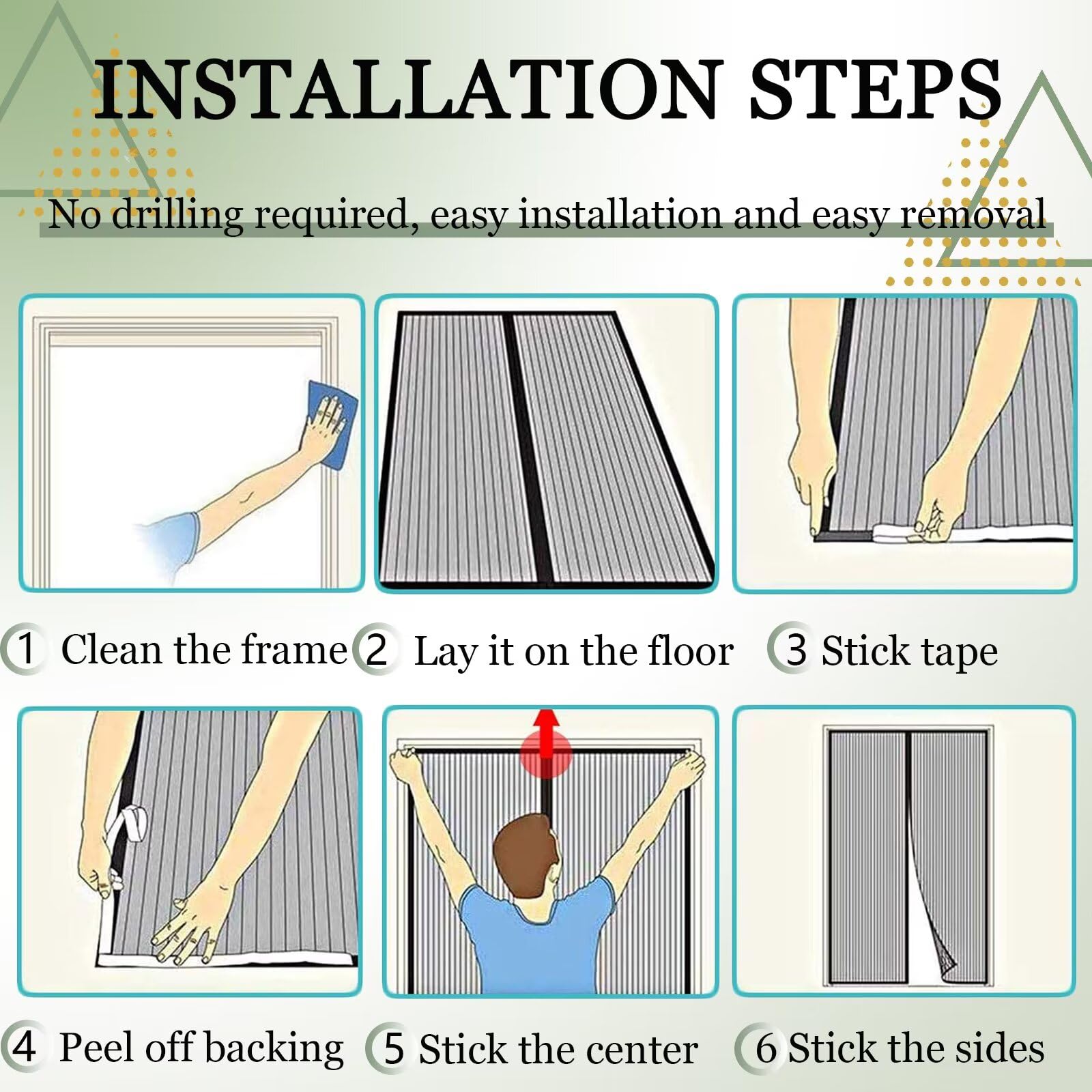 INSTALLATION STEPS

No drilling required, easy installation and easy removal

1 Clean the frame

2 Lay it on the floor

3 Stick tape

4 Peel off backing

5 Stick the center

6 Stick the sides