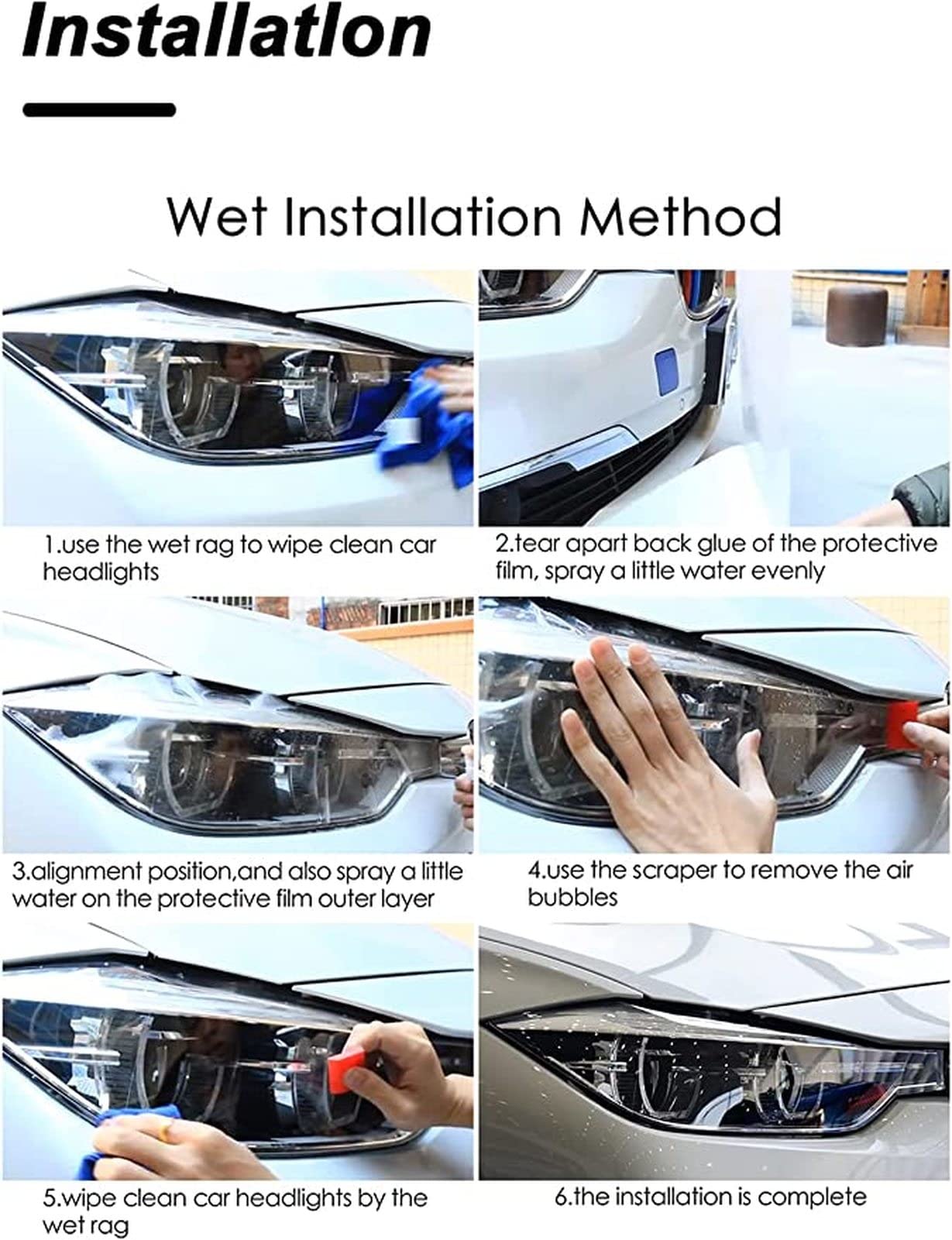 Installatlon

Wet Installation Method

1.use the wet rag to wipe clean car headlights

2.tear apart back glue of the protective film, spray a little water evenly

3.alignment position,and also spray a little water on the protective film outer layer

4.use the scraper to remove the air bubbles

5.wipe clean car headlights by the wet rag

6.the installation is complete