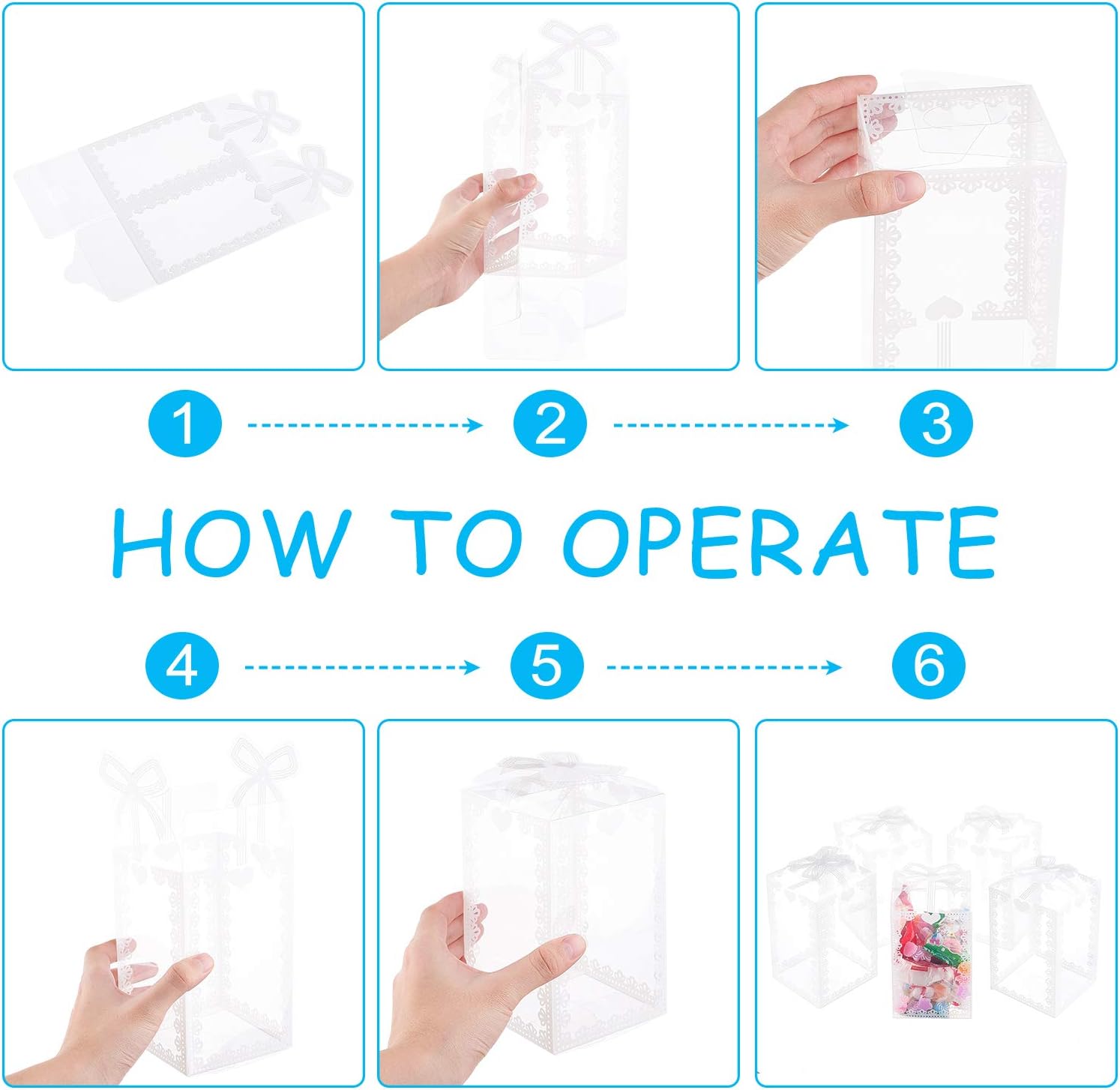 1 2 3

HOW TO OPERATE

4 5 6