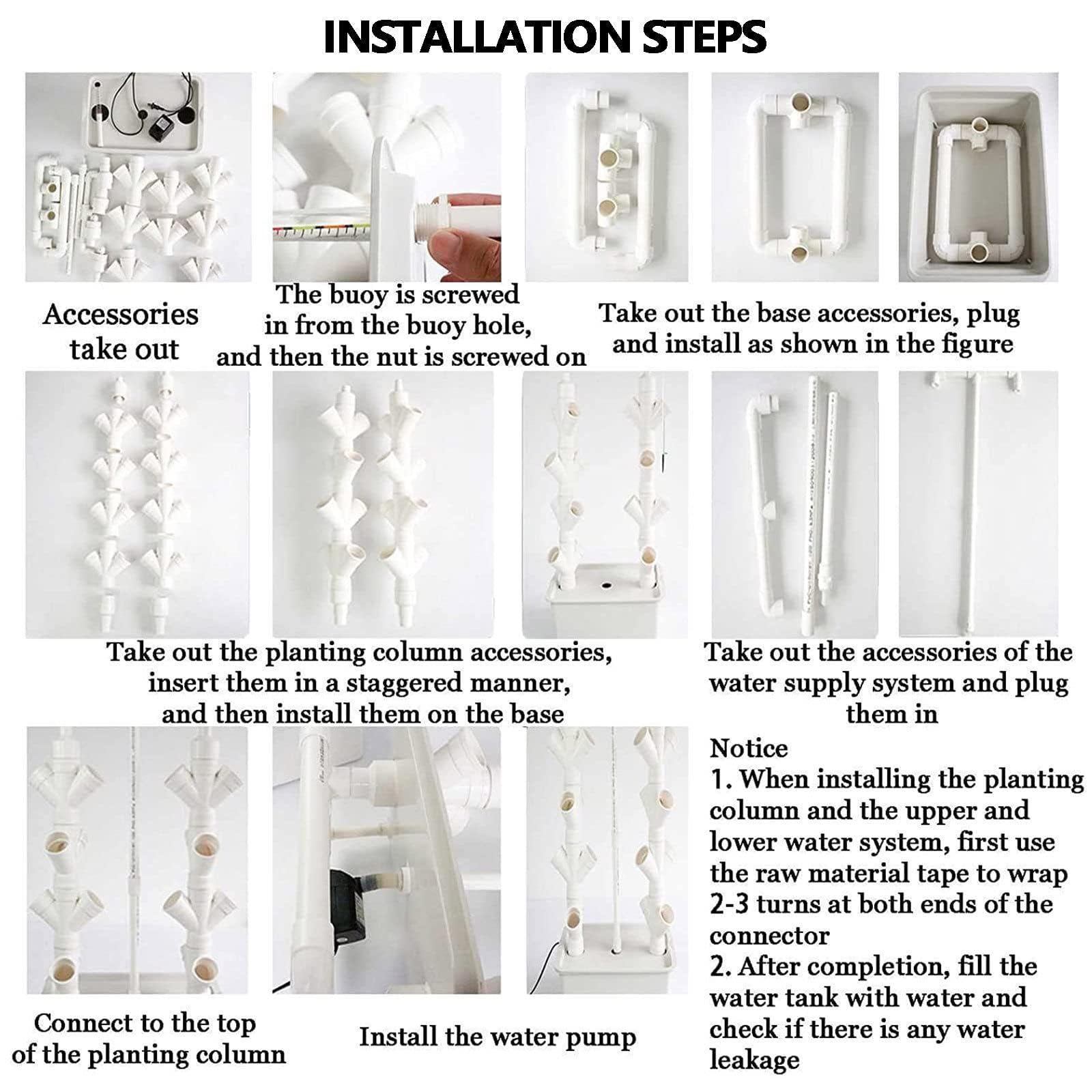 INSTALLATION STEPS

Accessories take out

The buoy is screwed in from the buoy hole, and then the nut is screwed on

Take out the base accessories, plug and install as shown in the figure

Take out the planting column accessories, insert them in a staggered manner, and then install them on the base

Take out the accessories of the water supply system and plug them in

Connect to the top of the planting column

Install the water pump

Notice
1. When installing the planting column and the upper and lower water system, first use the raw material tape to wrap 2-3 turns at both ends of the connector
2. After completion, fill the water tank with water and check if there is any water leakage