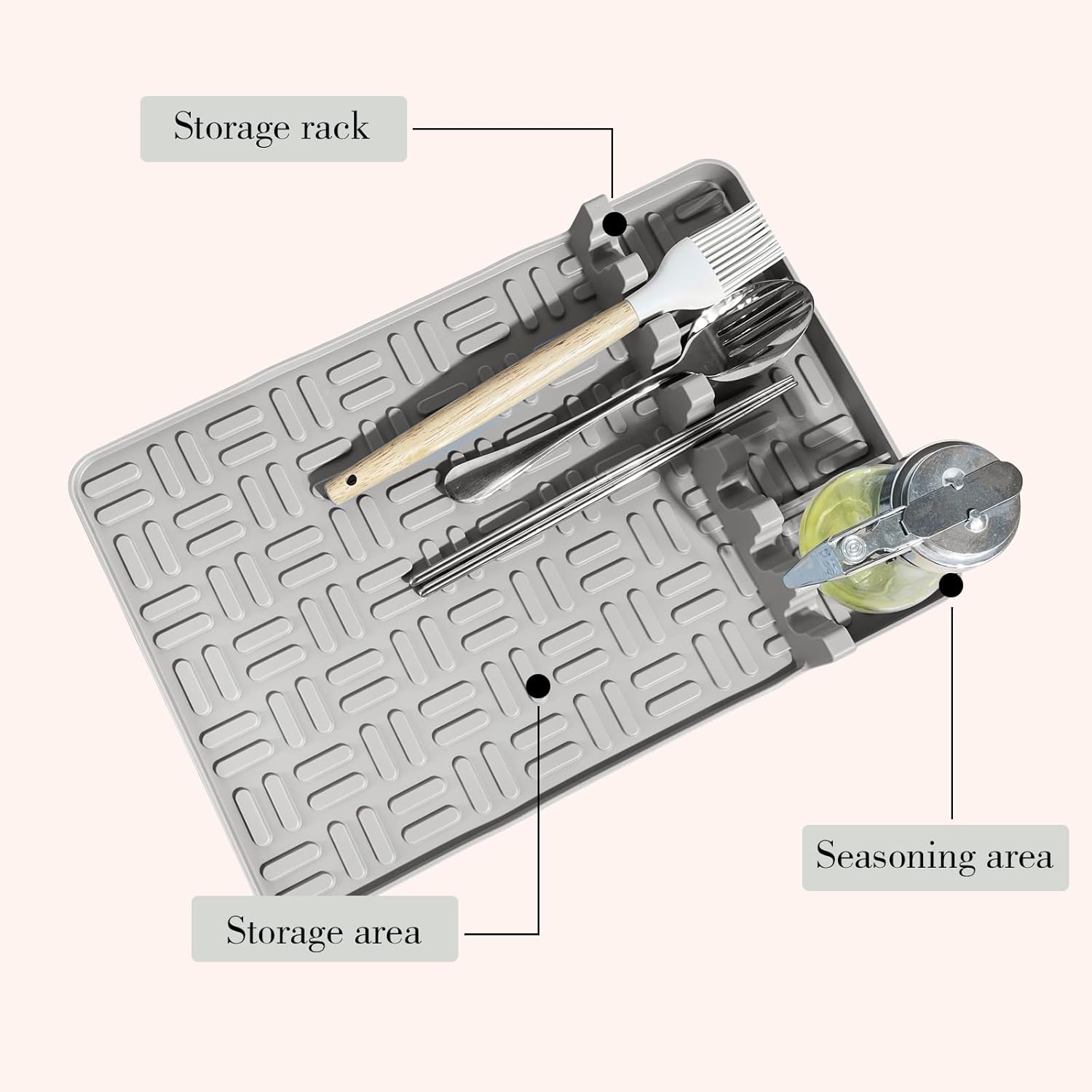 Storage rack

Seasoning area

Storage area