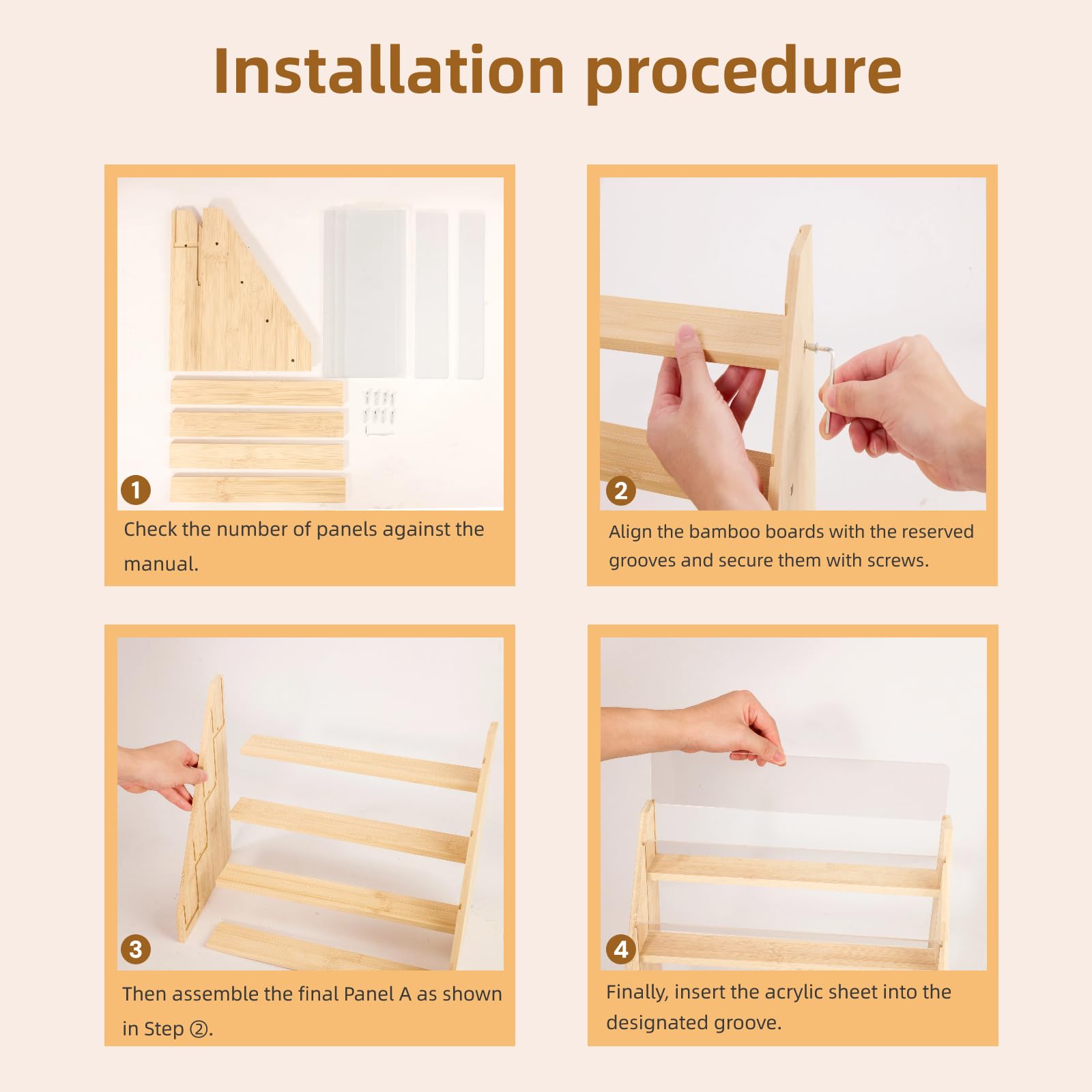 Installation procedure

1
Check the number of panels against the manual.

2
Align the bamboo boards with the reserved grooves and secure them with screws.

3
Then assemble the final Panel A as shown in Step ②.

4
Finally, insert the acrylic sheet into the designated groove.