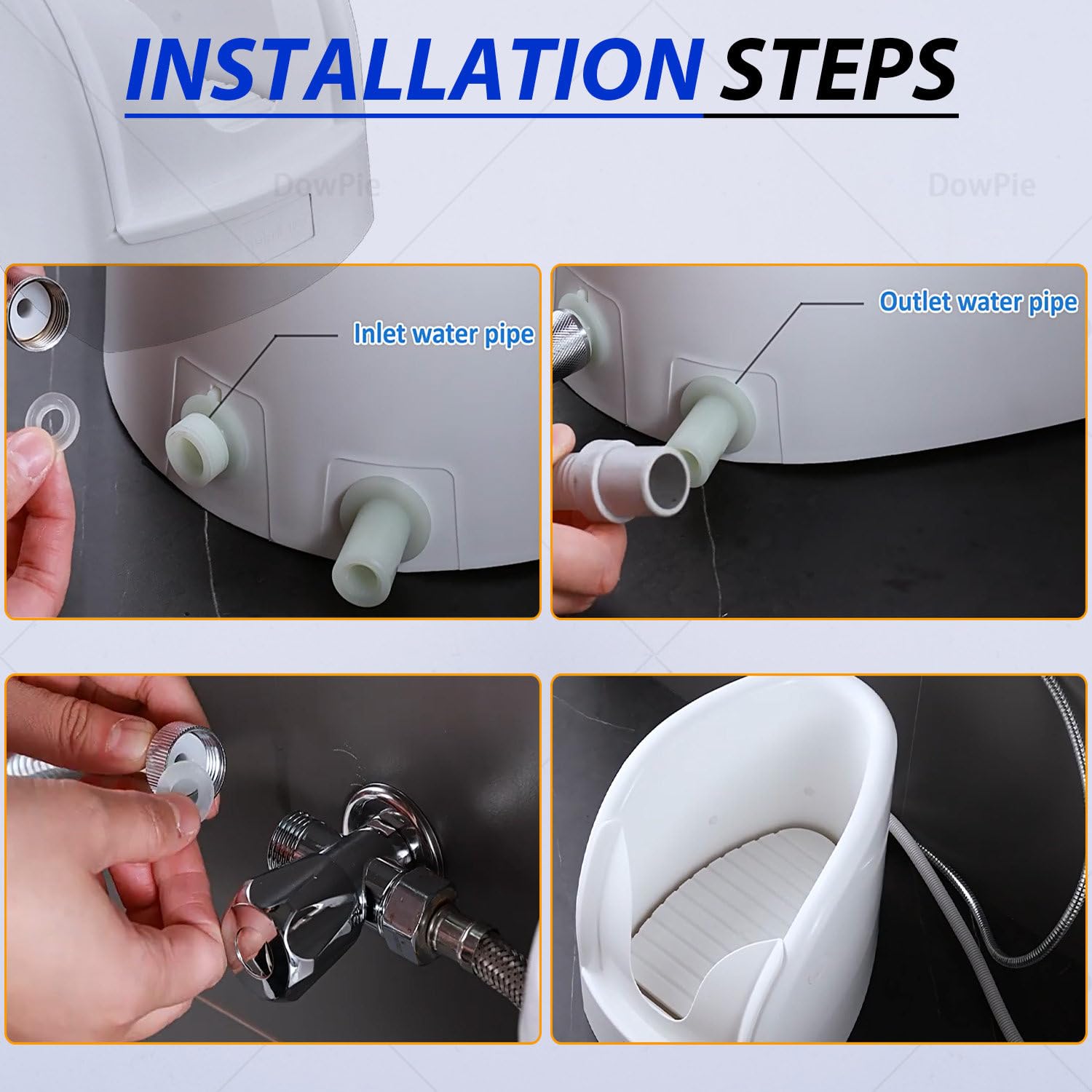 INSTALLATION STEPS

DowPie

DowPie

Inlet water pipe

Outlet water pipe