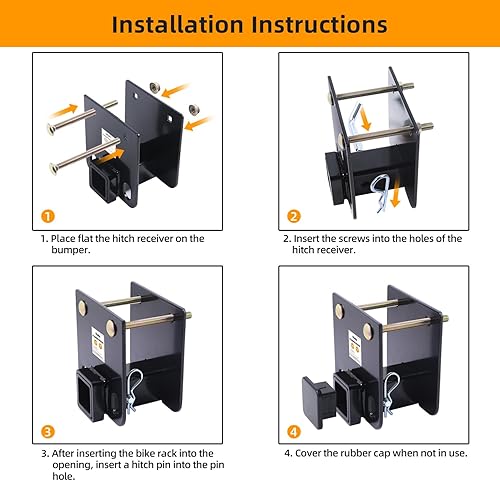 Installation Instructions

1

1. Place flat the hitch receiver on the bumper.

2

2. Insert the screws into the holes of the hitch receiver.

3

3. After inserting the bike rack into the opening, insert a hitch pin into the pin hole.

4

4. Cover the rubber cap when not in use.