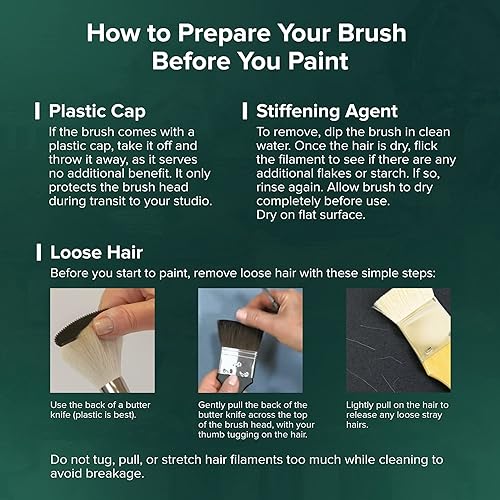 How to Prepare Your Brush Before You Paint

Plastic Cap
If the brush comes with a plastic cap, take it off and throw it away, as it serves no additional benefit. It only protects the brush head during transit to your studio.

Stiffening Agent
To remove, dip the brush in clean water. Once the hair is dry, flick the filament to see if there are any additional flakes or starch. If so, rinse again. Allow brush to dry completely before use.
Dry on flat surface.

Loose Hair
Before you start to paint, remove loose hair with these simple steps:

Use the back of a butter knife (plastic is best).

Gently pull the back of the butter knife across the top of the brush head, with your thumb tugging on the hair.

Lightly pull on the hair to release any loose stray hairs.

Do not tug, pull, or stretch hair filaments too much while cleaning to avoid breakage.