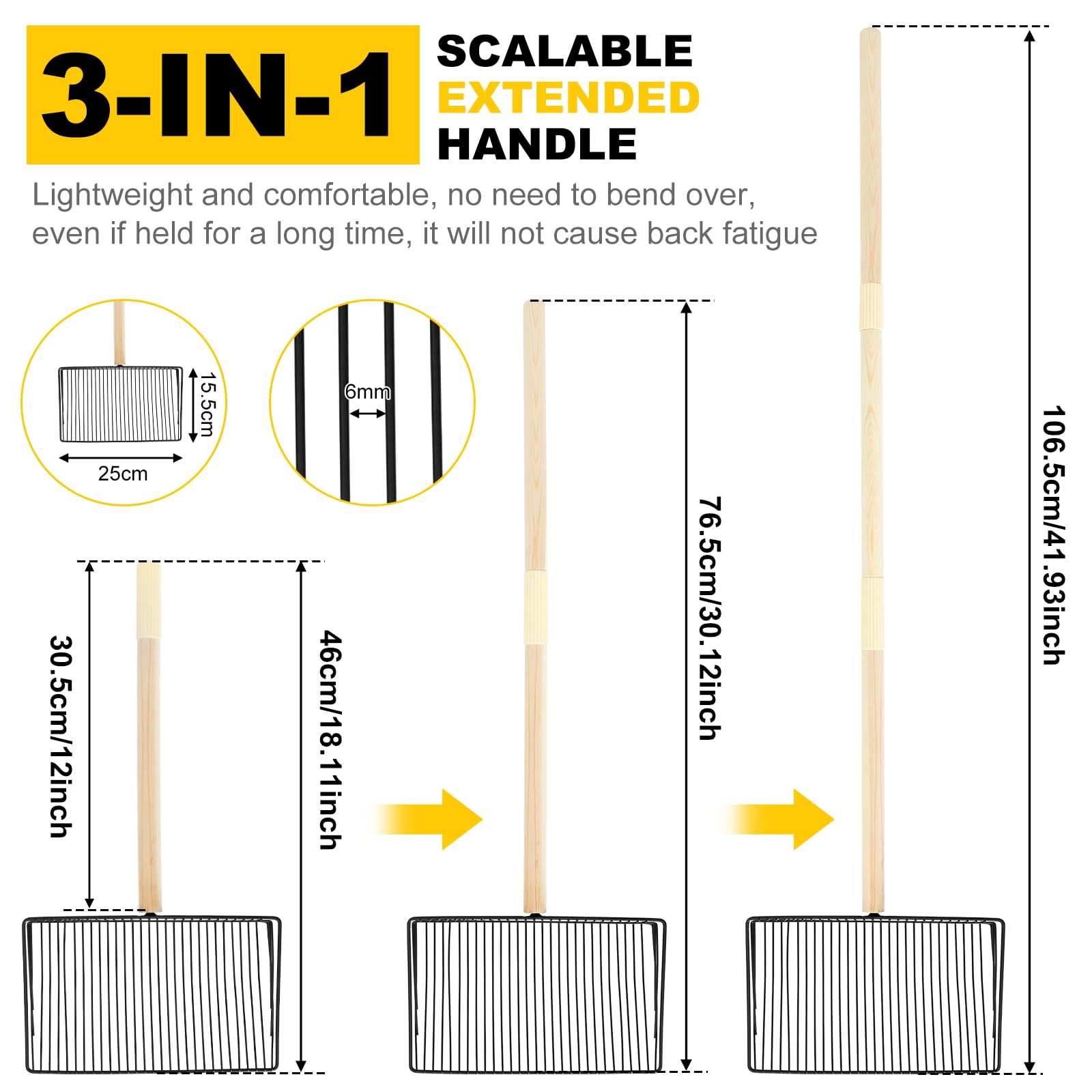 3-IN-1

SCALABLE
EXTENDED
HANDLE

Lightweight and comfortable, no need to bend over, even if held for a long time, it will not cause back fatigue

15.5cm
25cm

6mm

30.5cm/12inch

46cm/18.11inch

76.5cm/30.12inch

106.5cm/41.93inch