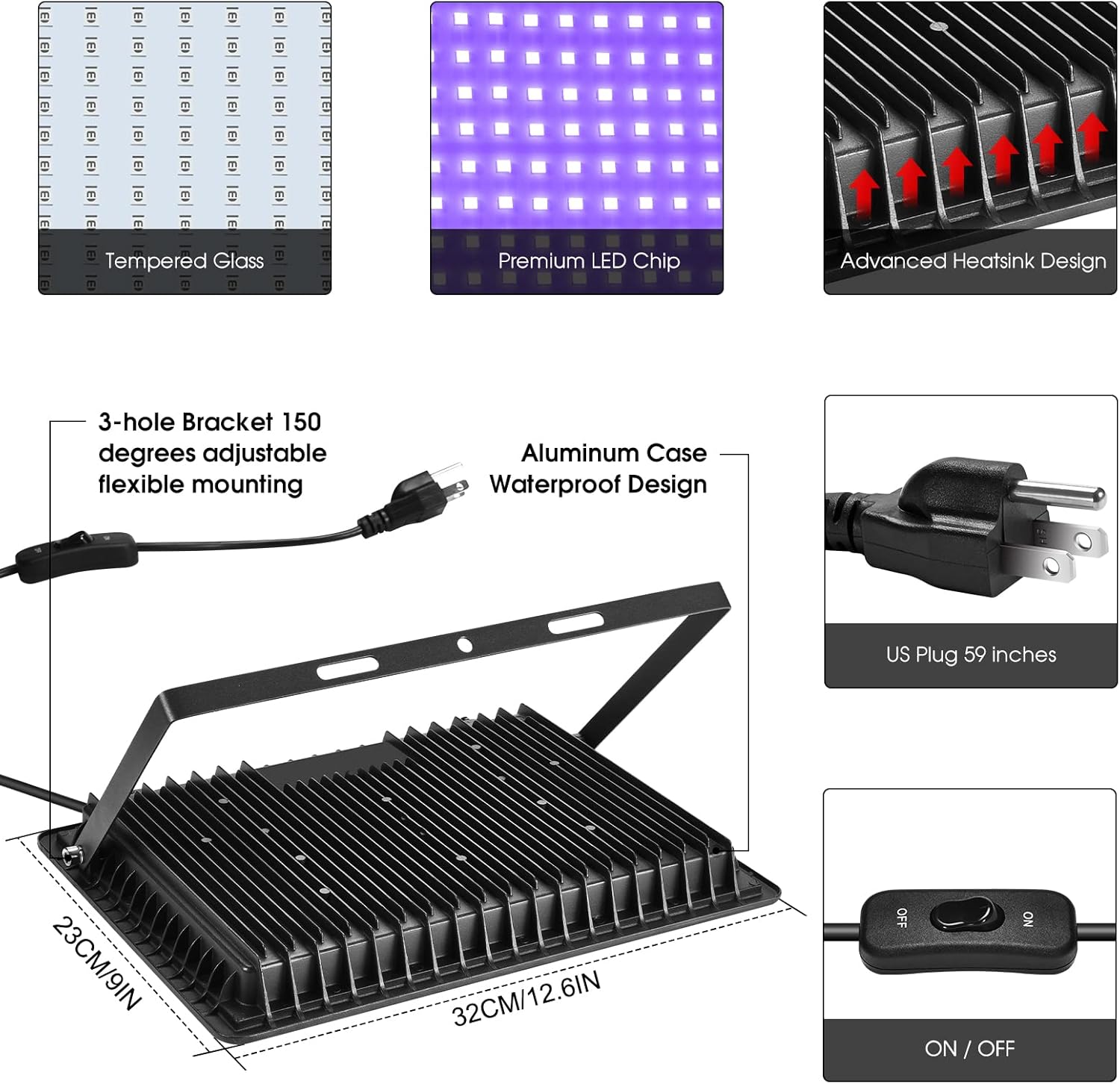 Tempered Glass

Premium LED Chip

Advanced Heatsink Design

3-hole Bracket 150 degrees adjustable flexible mounting

Aluminum Case Waterproof Design

US Plug 59 inches

23CM/9IN

32CM/12.6IN

OFF

ON

ON / OFF